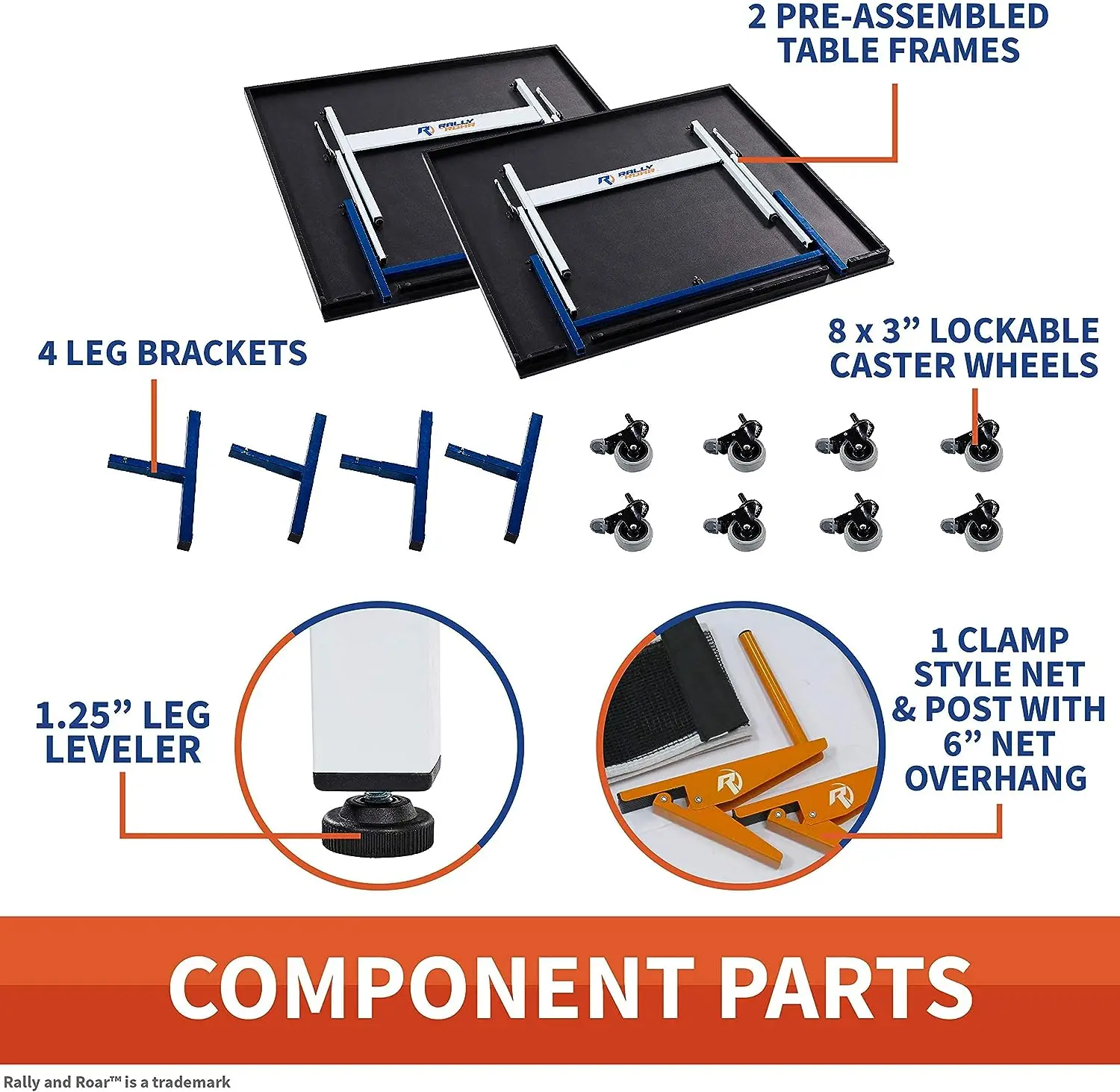 2 PRE-ASSEMBLED TABLE FRAMES

RALLY ROAR

RALLY ROAR

4 LEG BRACKETS

8 x 3” LOCKABLE CASTER WHEELS

1.25” LEG LEVELER

1 CLAMP STYLE NET & POST WITH 6” NET OVERHANG

COMPONENT PARTS

Rally and Roar™ is a trademark