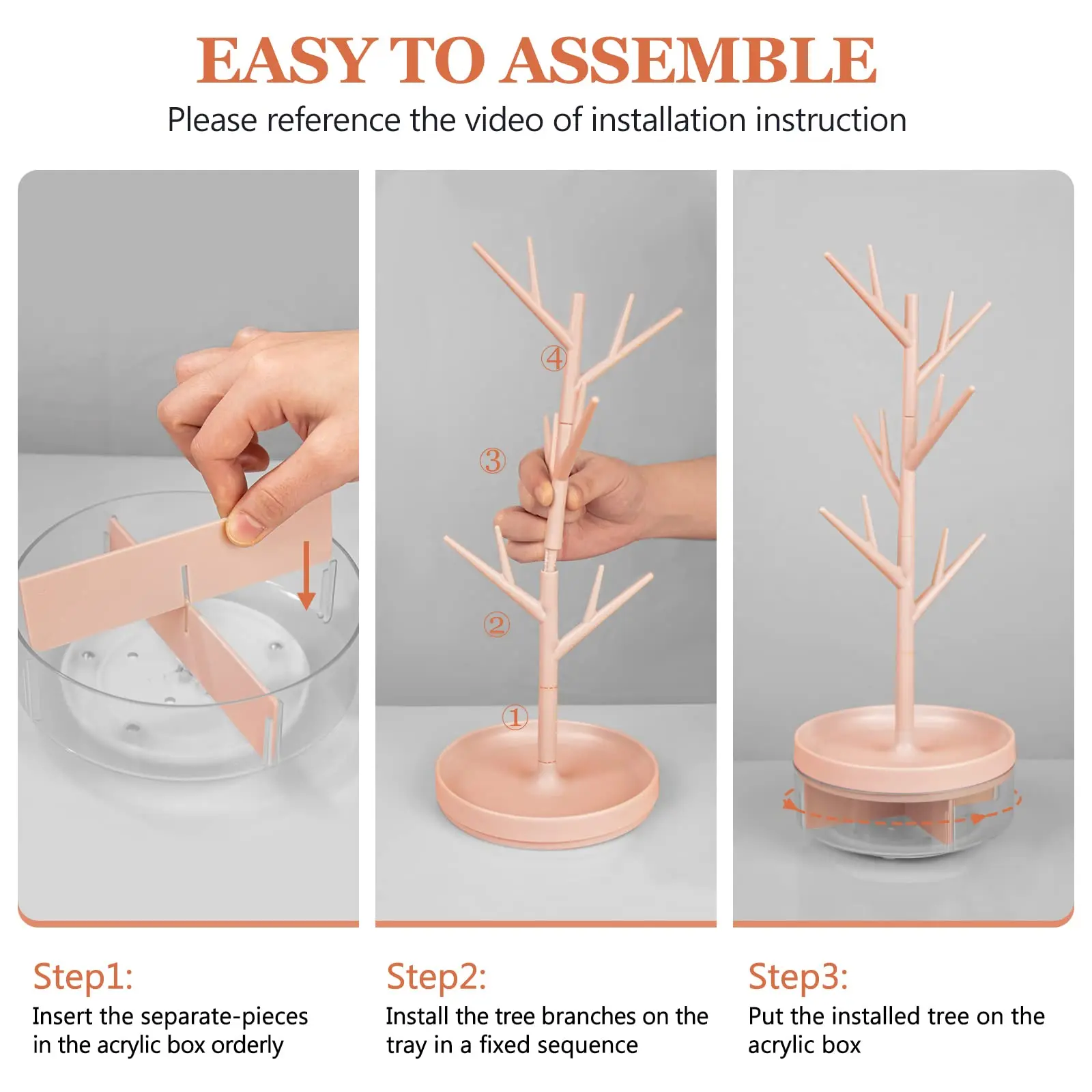 EASY TO ASSEMBLE

Please reference the video of installation instruction

④

③

②

①

Step1:
Insert the separate-pieces in the acrylic box orderly

Step2:
Install the tree branches on the tray in a fixed sequence

Step3:
Put the installed tree on the acrylic box