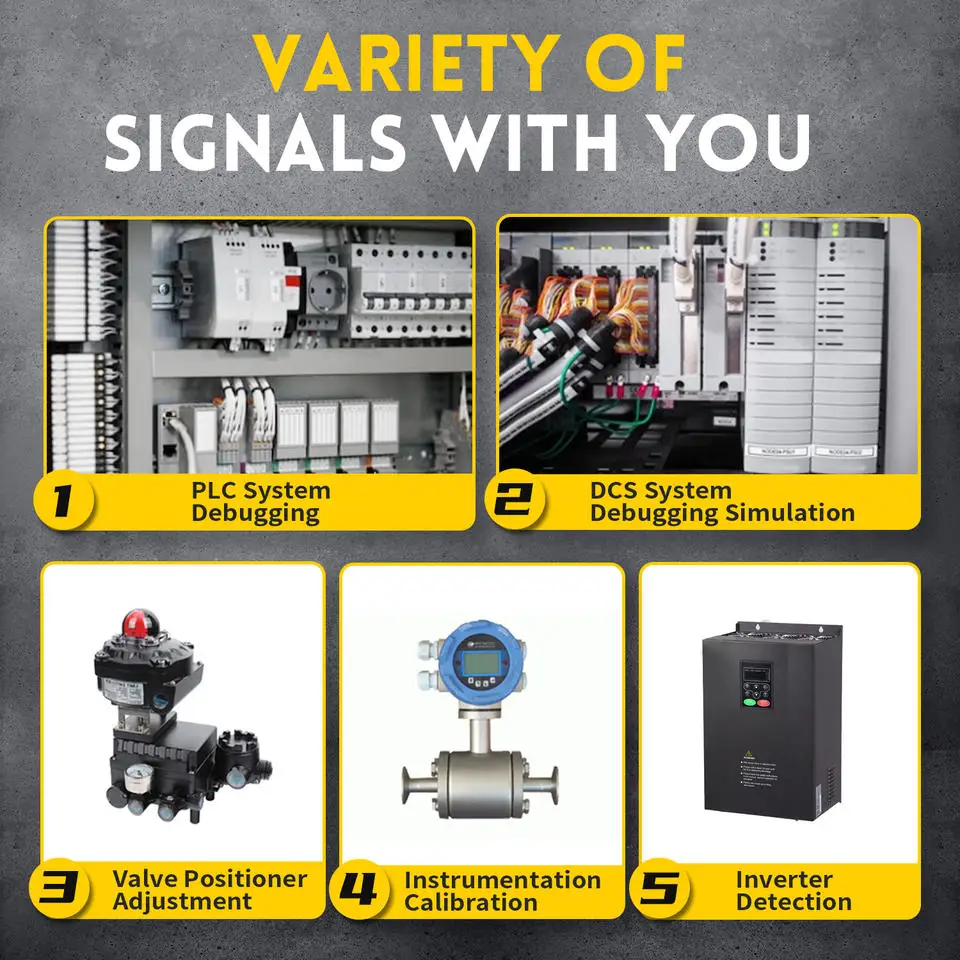 VARIETY OF SIGNALS WITH YOU

1 PLC System Debugging

2 DCS System Debugging Simulation

3 Valve Positioner Adjustment

4 Instrumentation Calibration

5 Inverter Detection