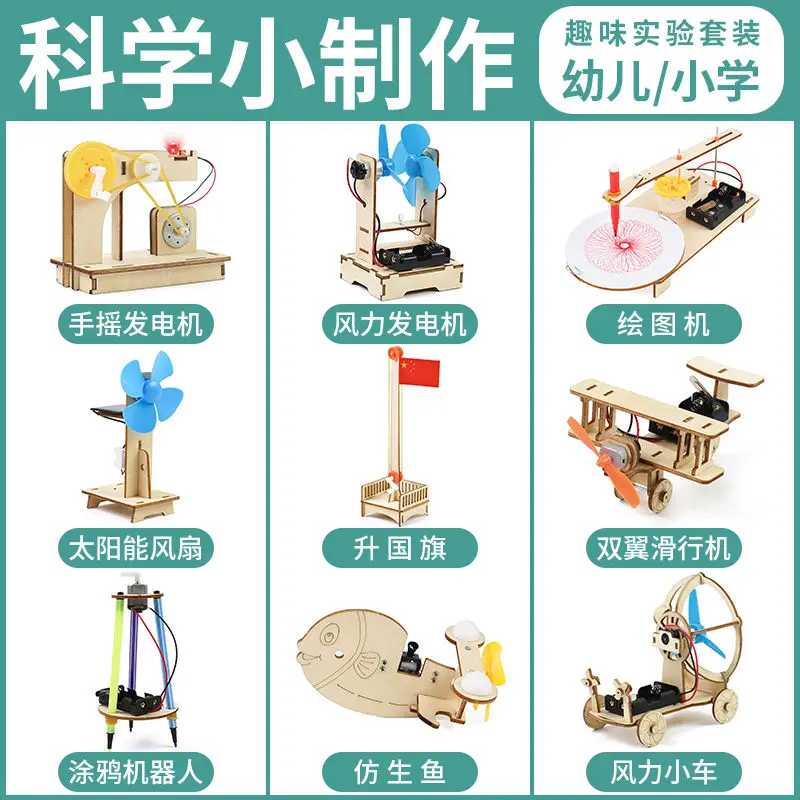 科学小制作

趣味实验套装
幼儿/小学

手摇发电机

风力发电机

绘图机

太阳能风扇

升国旗

双翼滑行机

涂鸦机器人

仿生鱼

风力小车