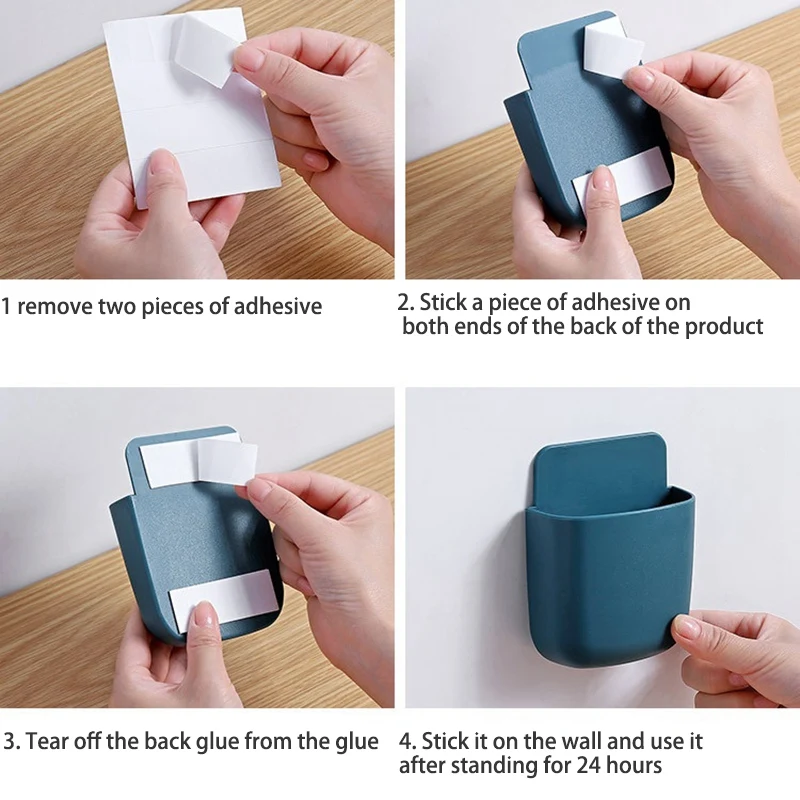 1 remove two pieces of adhesive

2. Stick a piece of adhesive on both ends of the back of the product

3. Tear off the back glue from the glue

4. Stick it on the wall and use it after standing for 24 hours