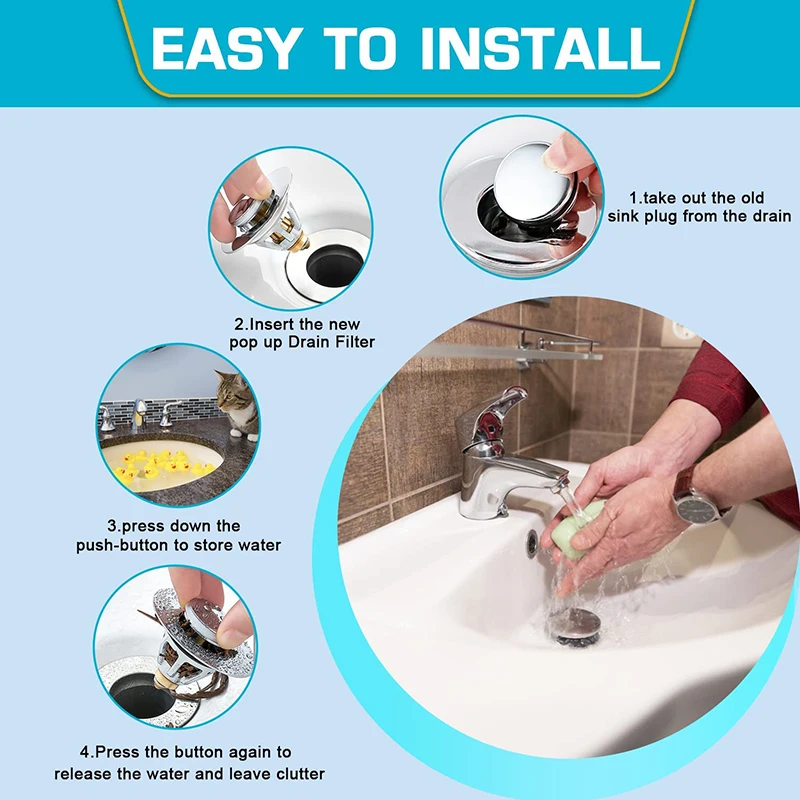 EASY TO INSTALL

1.take out the old sink plug from the drain

2.Insert the new pop up Drain Filter

3.press down the push-button to store water

4.Press the button again to release the water and leave clutter