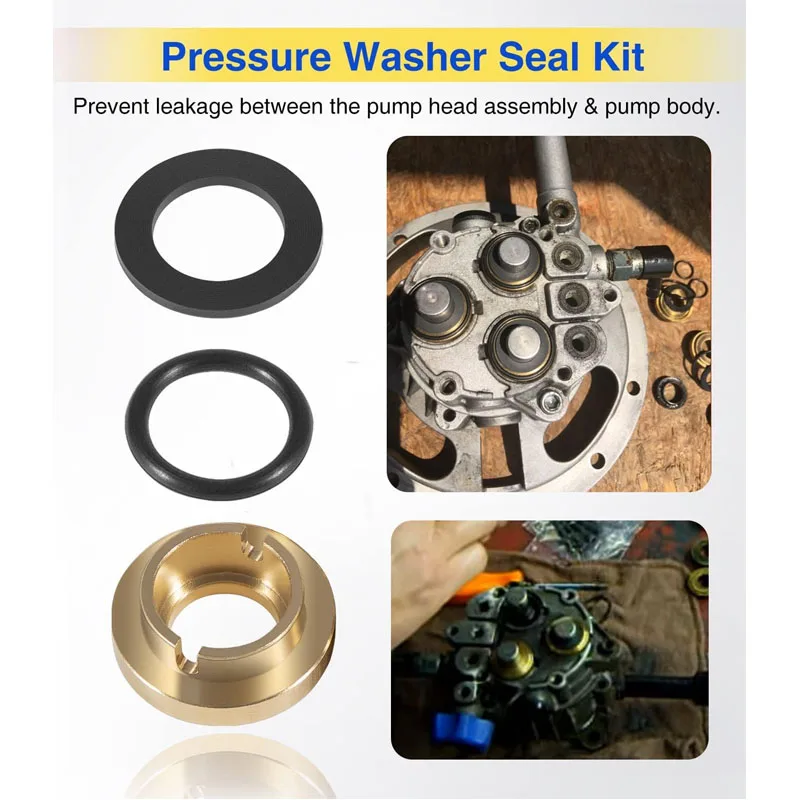 Pressure Washer Seal Kit

Prevent leakage between the pump head assembly & pump body.