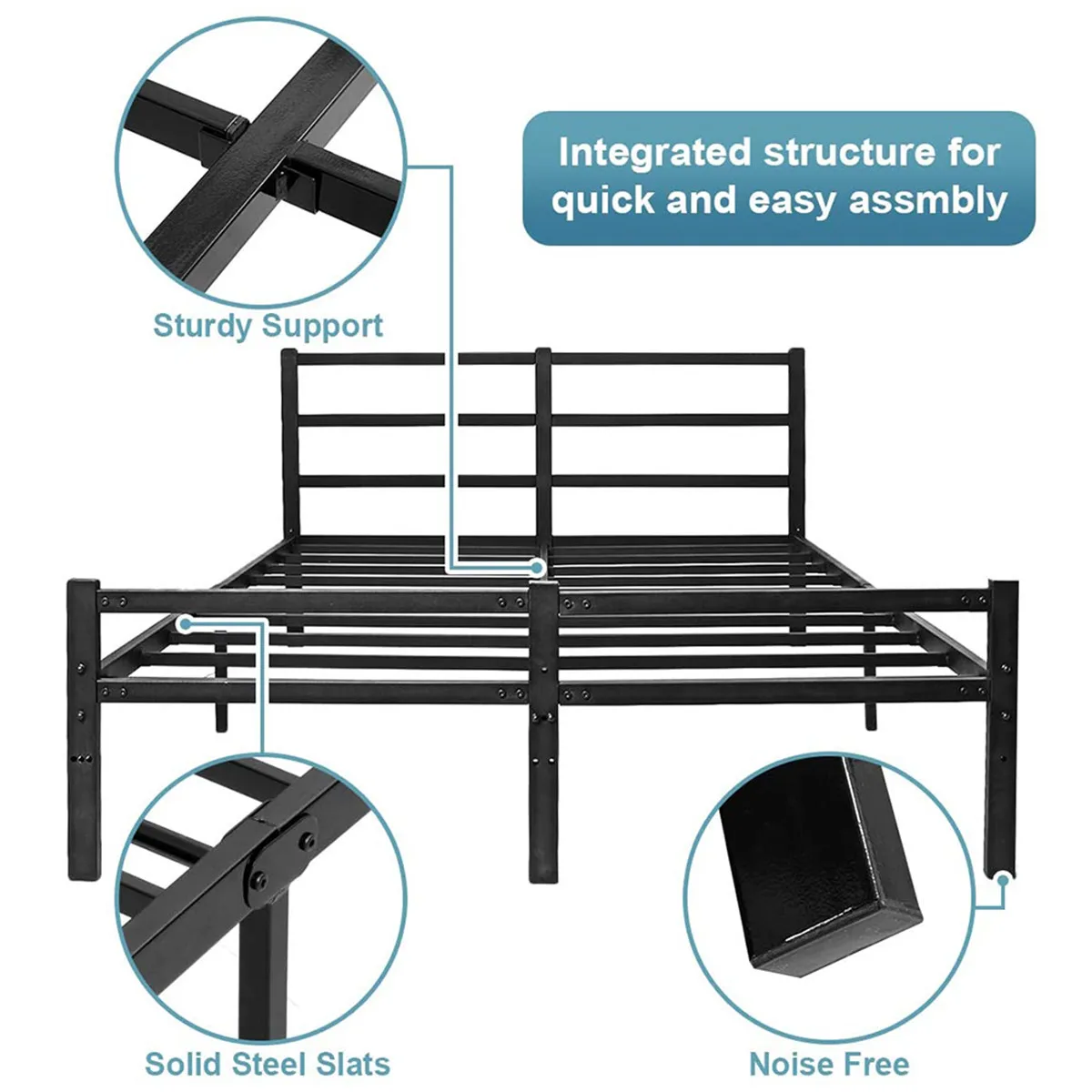 Integrated structure for quick and easy assmbly

Sturdy Support

Solid Steel Slats

Noise Free