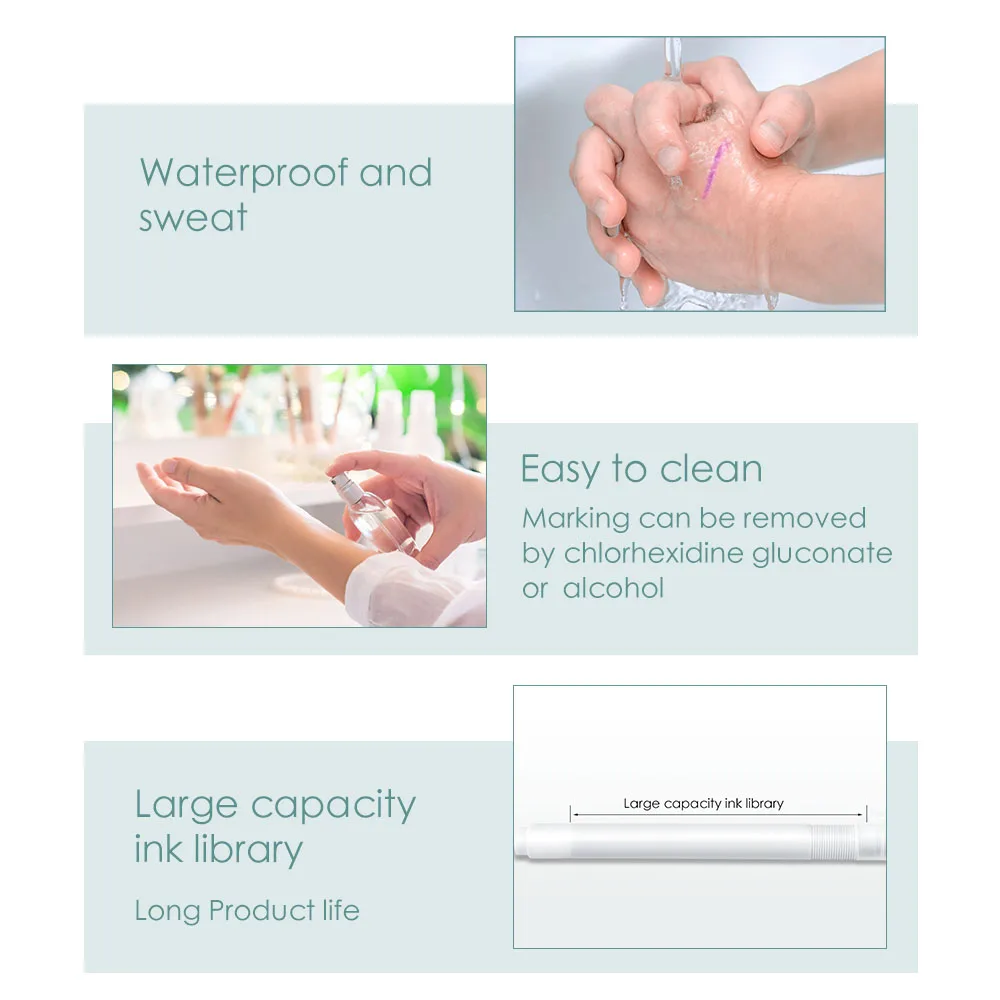 Waterproof and sweat

Easy to clean

Marking can be removed by chlorhexidine gluconate or alcohol

Large capacity ink library

Long Product life

Large capacity ink library