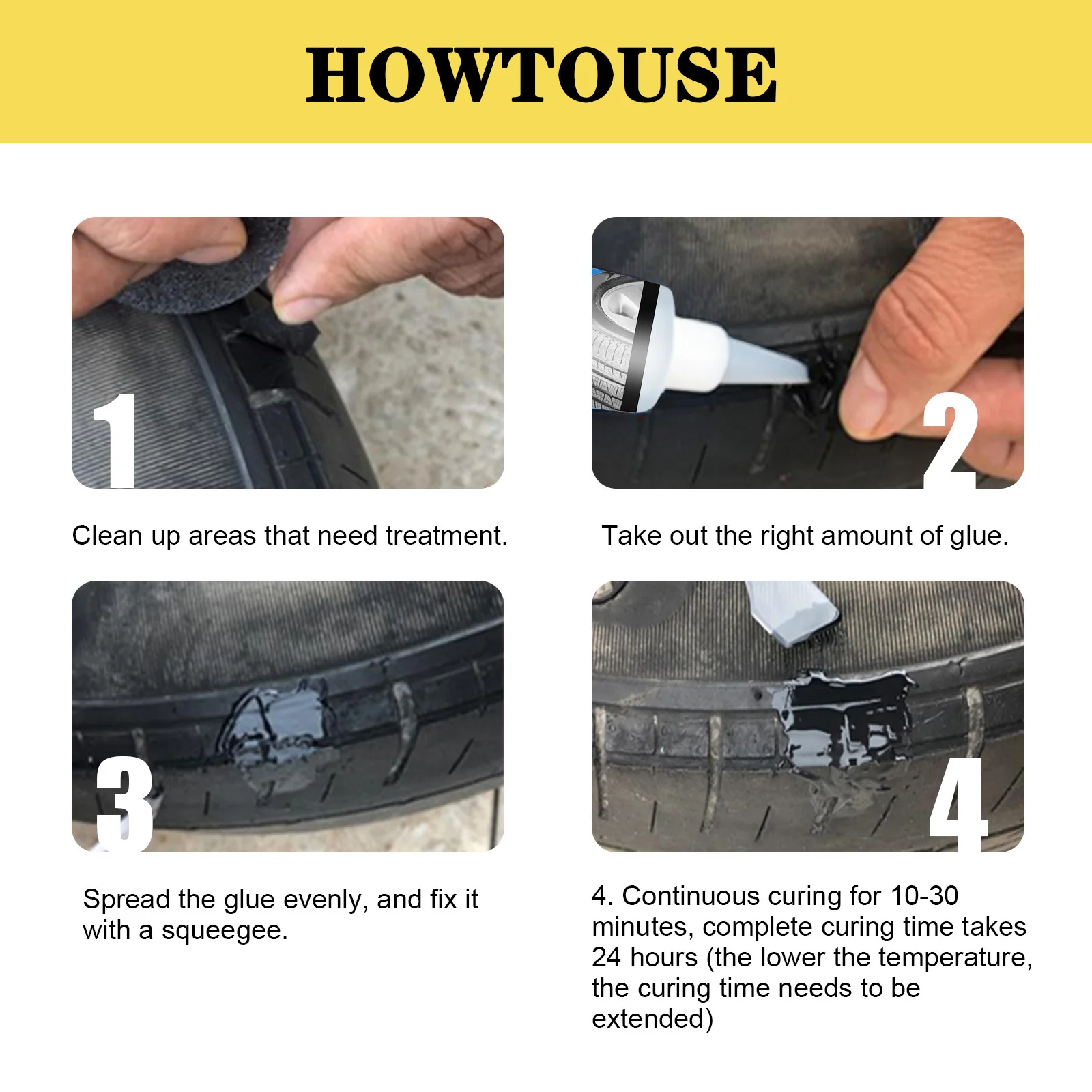 HOWTOUSE

1

Clean up areas that need treatment.

2

Take out the right amount of glue.

3

Spread the glue evenly, and fix it with a squeegee.

4

4. Continuous curing for 10-30 minutes, complete curing time takes 24 hours (the lower the temperature, the curing time needs to be extended)