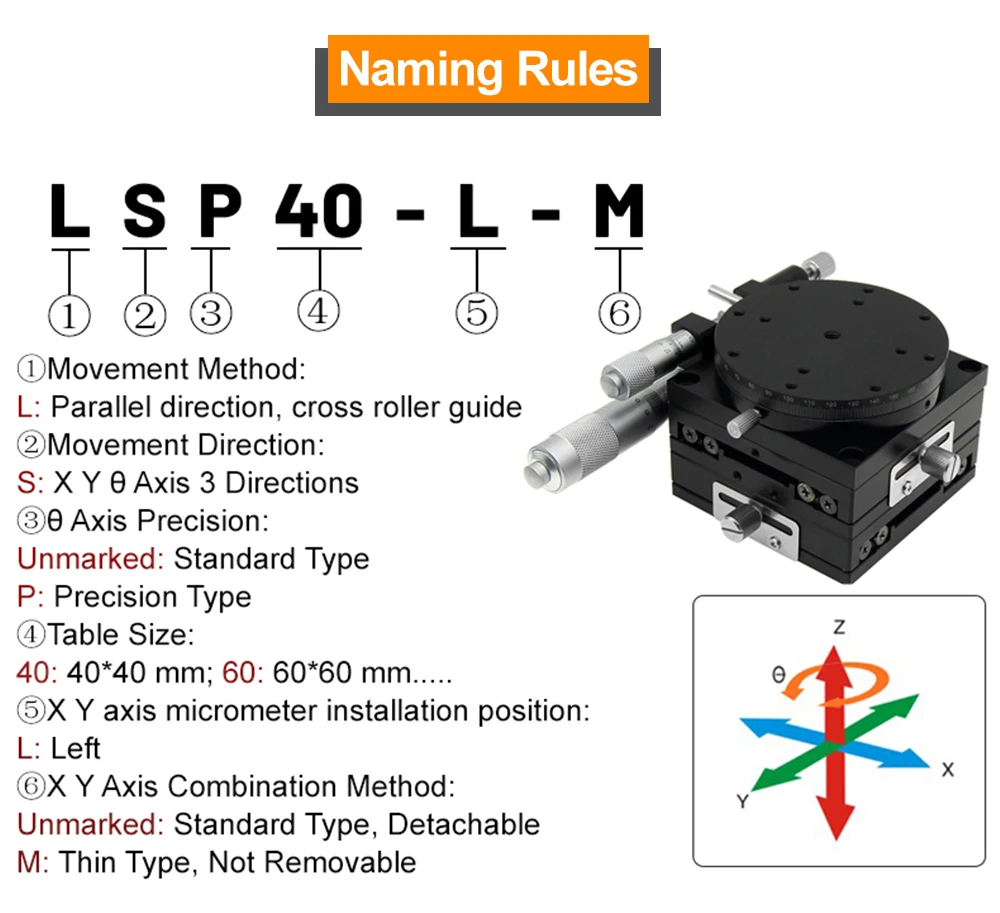 Naming Rules

L S P 40 - L - M

① ② ③ ④ ⑤ ⑥

①Movement Method:
L: Parallel direction, cross roller guide
②Movement Direction:
S: X Y θ Axis 3 Directions
③θ Axis Precision:
Unmarked: Standard Type
P: Precision Type
④Table Size:
40: 40*40 mm; 60: 60*60 mm.....
⑤X Y axis micrometer installation position:
L: Left
⑥X Y Axis Combination Method:
Unmarked: Standard Type, Detachable
M: Thin Type, Not Removable

Z
θ
X
Y