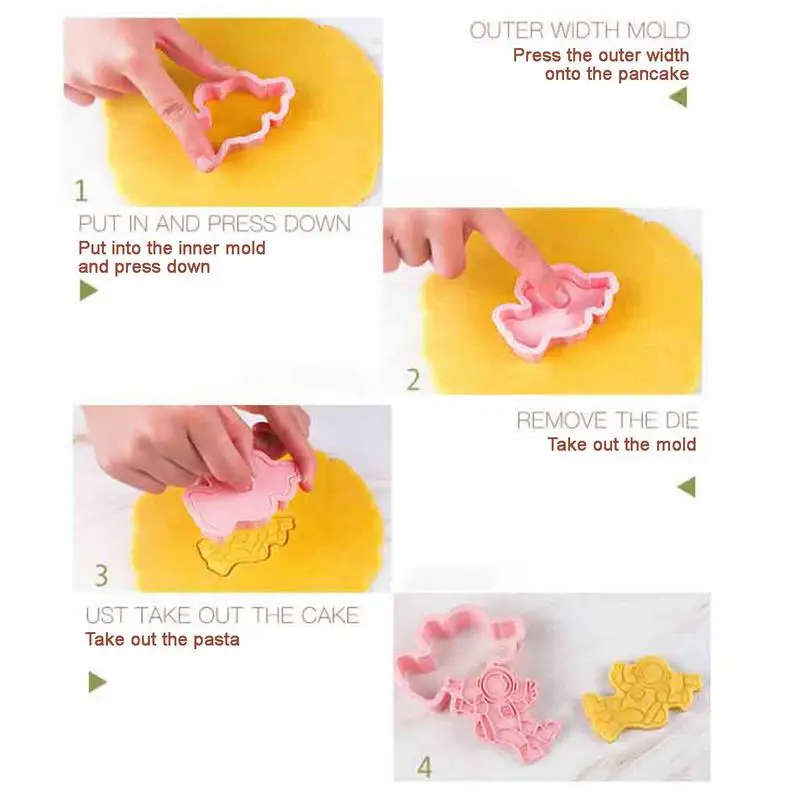 1

OUTER WIDTH MOLD
Press the outer width onto the pancake

PUT IN AND PRESS DOWN
Put into the inner mold and press down

2

3

REMOVE THE DIE
Take out the mold

UST TAKE OUT THE CAKE
Take out the pasta

4