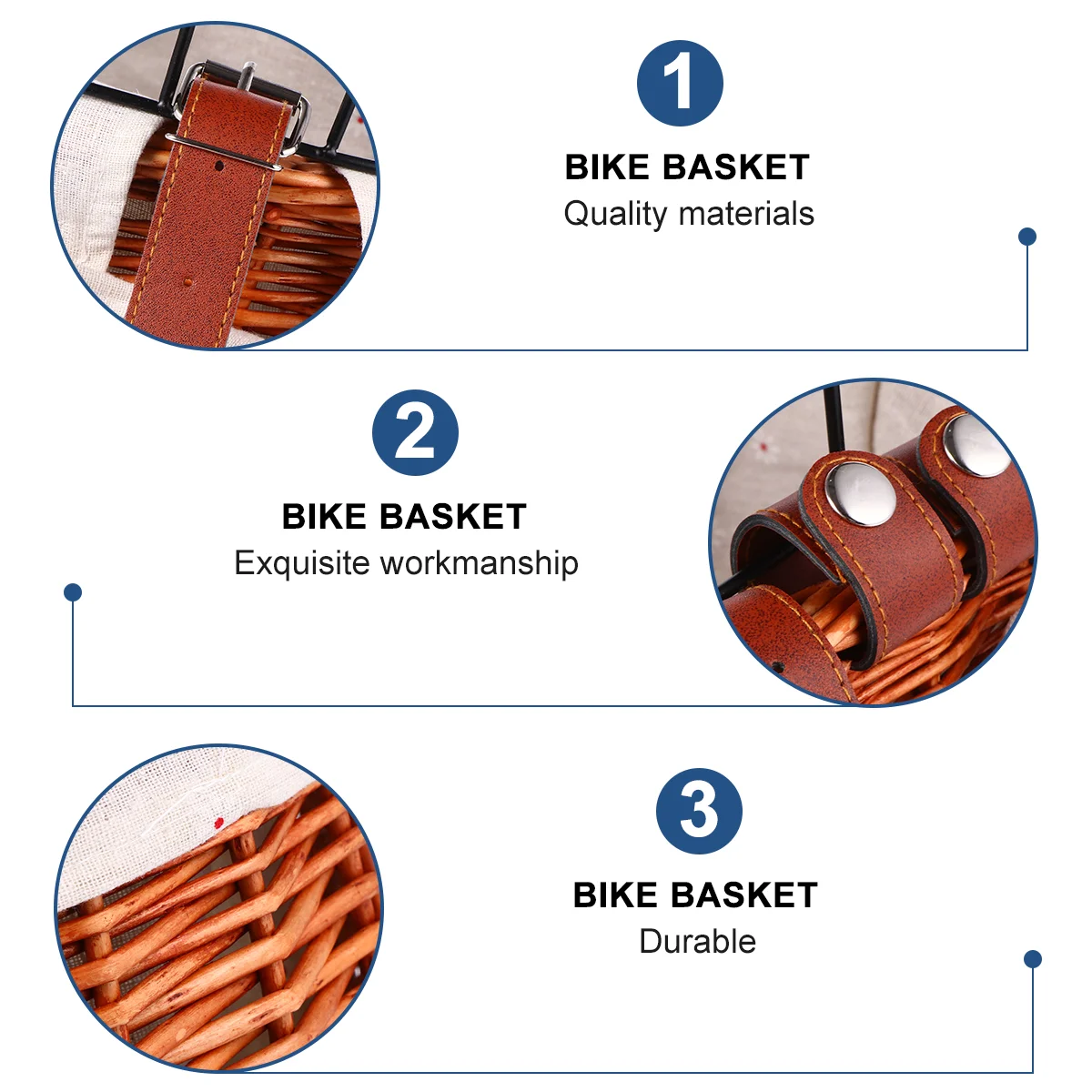 1

BIKE BASKET
Quality materials

2

BIKE BASKET
Exquisite workmanship

3

BIKE BASKET
Durable