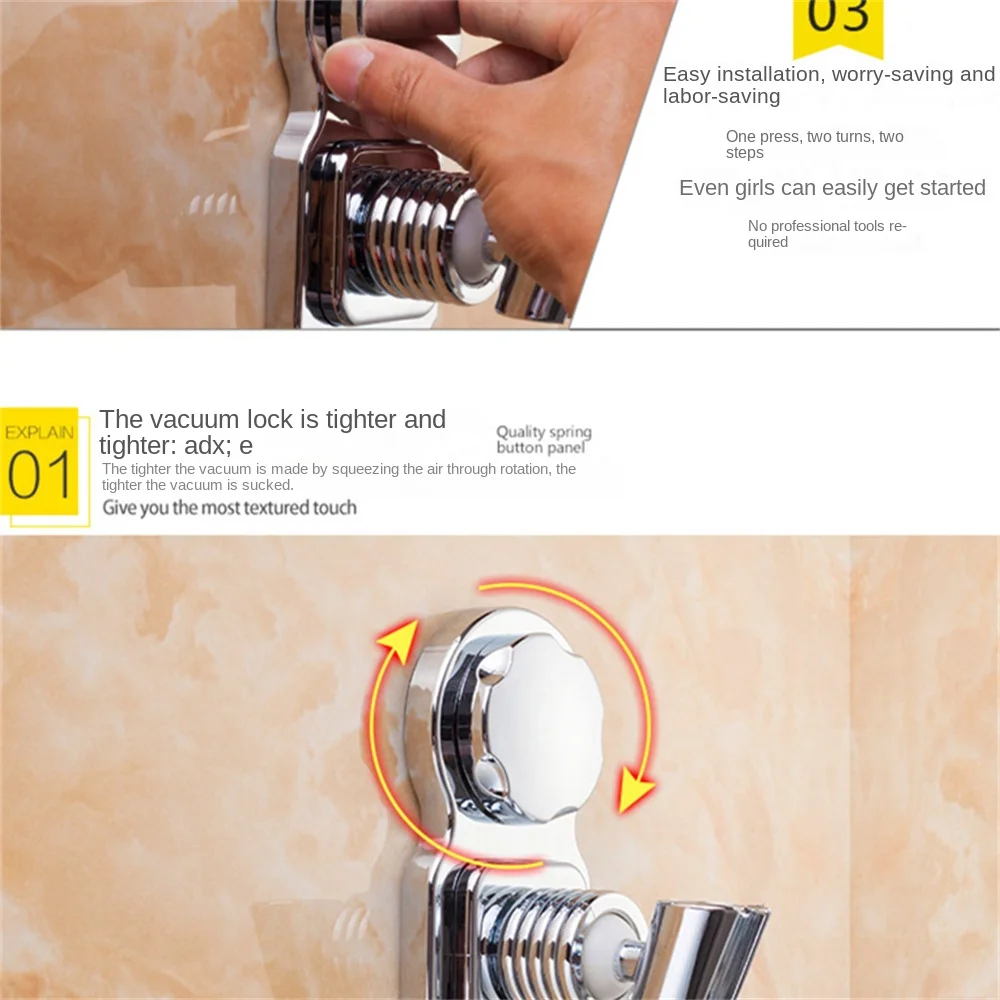 03

Easy installation, worry-saving and labor-saving

One press, two turns, two steps

Even girls can easily get started

No professional tools required

EXPLAIN
01

The vacuum lock is tighter and tighter: adx; e

Quality spring button panel

The tighter the vacuum is made by squeezing the air through rotation, the tighter the vacuum is sucked.

Give you the most textured touch