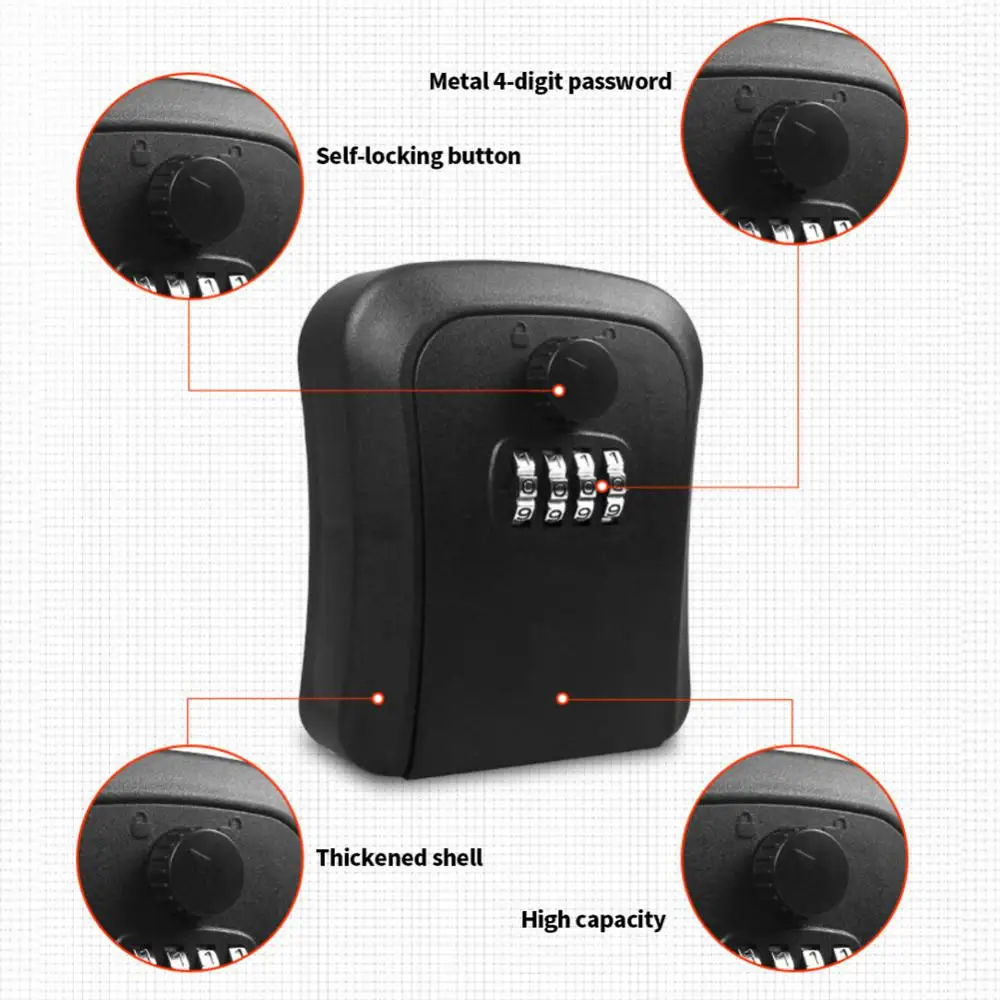 Metal 4-digit password

Self-locking button

Thickened shell

High capacity