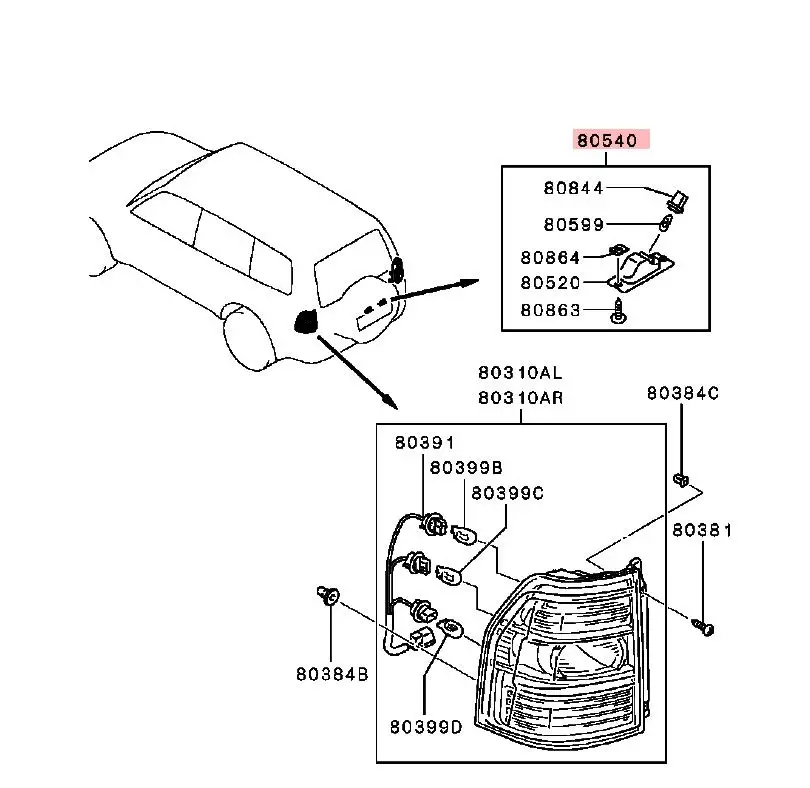 80540
80844
80599
80864
80520
80863
80310AL
80310AR
80384C
80391
80399B
80399C
80381
80384B
80399D