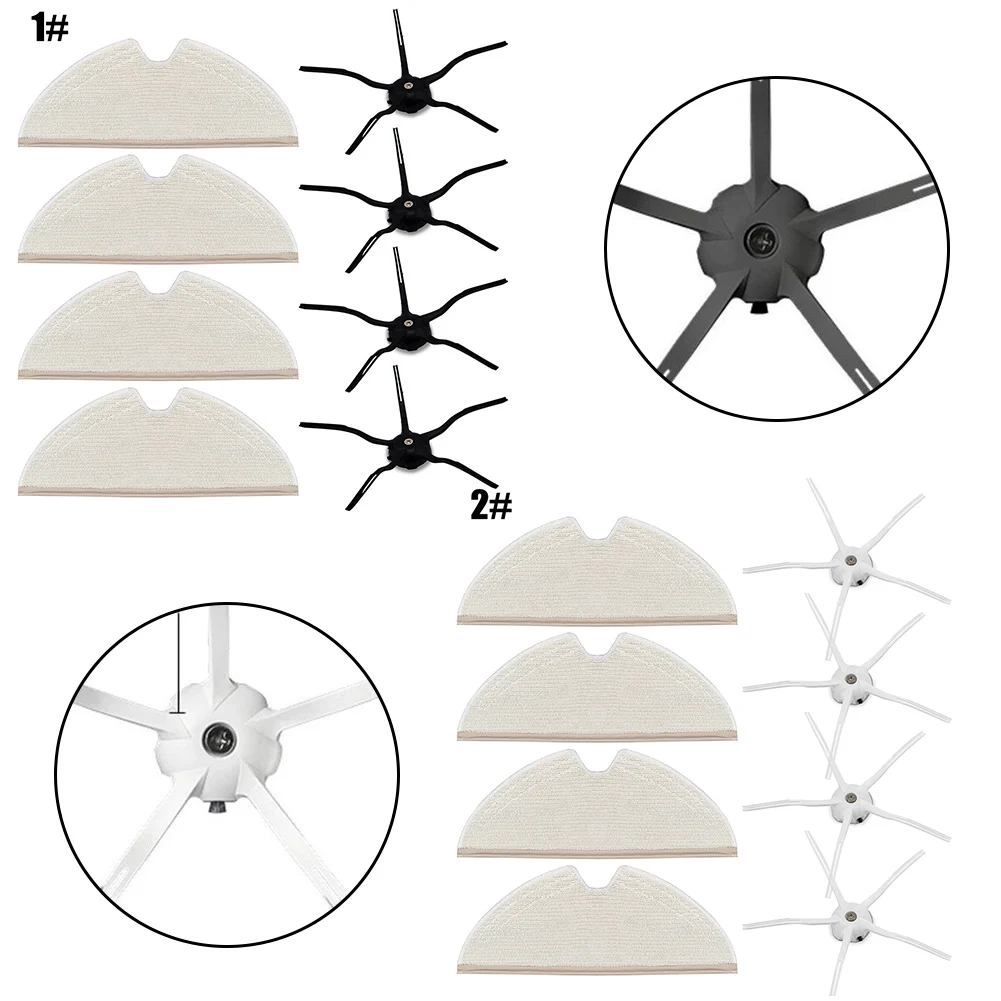 1#

2#