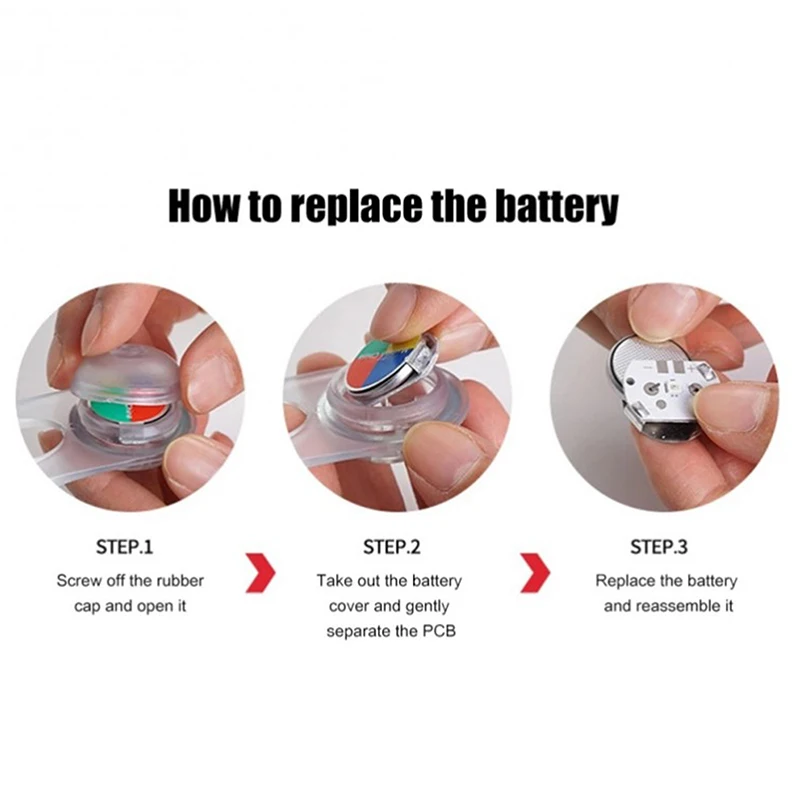 How to replace the battery

STEP.1
Screw off the rubber cap and open it

STEP.2
Take out the battery cover and gently separate the PCB

STEP.3
Replace the battery and reassemble it