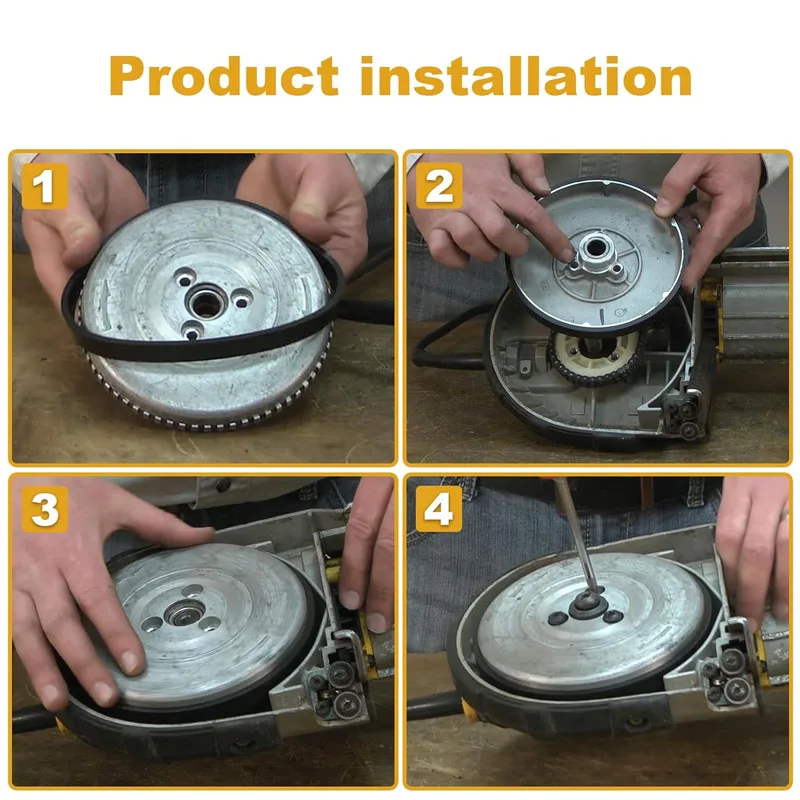 Product installation

1

2

3

4