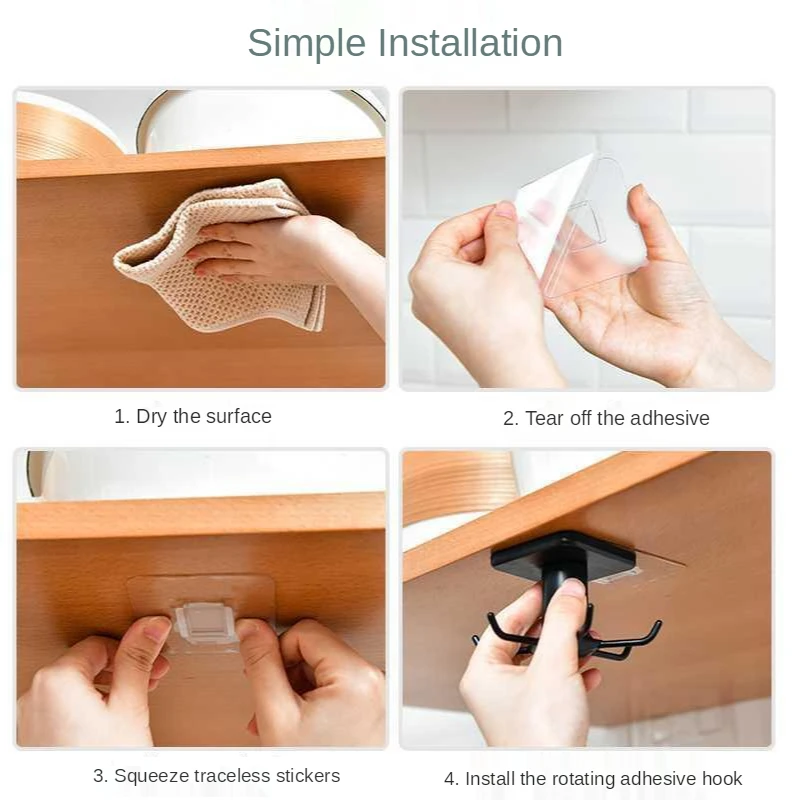 Simple Installation

1. Dry the surface

2. Tear off the adhesive

3. Squeeze traceless stickers

4. Install the rotating adhesive hook