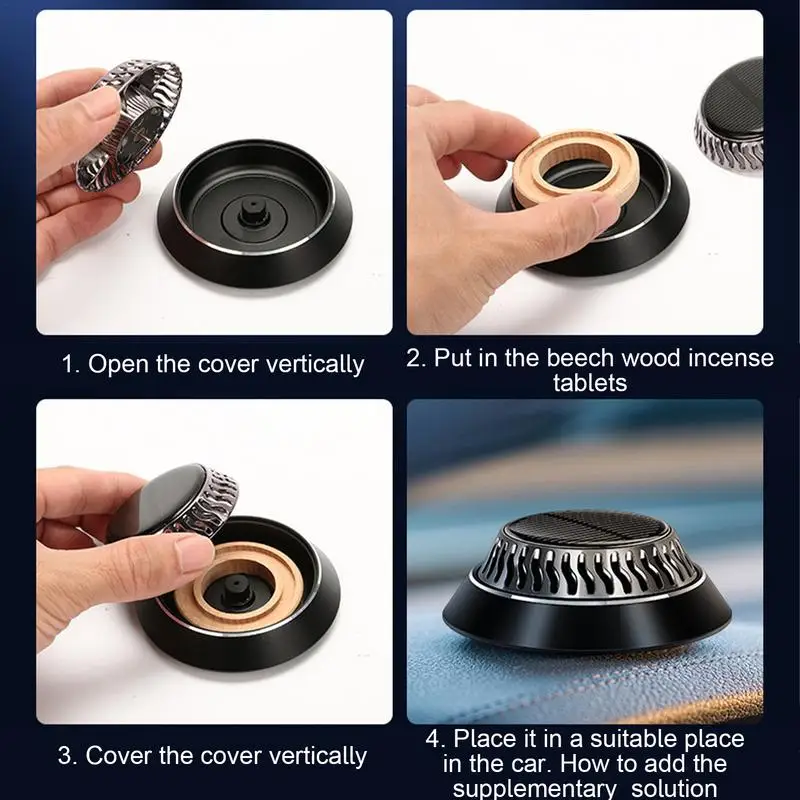 1. Open the cover vertically

2. Put in the beech wood incense tablets

3. Cover the cover vertically

4. Place it in a suitable place in the car. How to add the supplementary solution