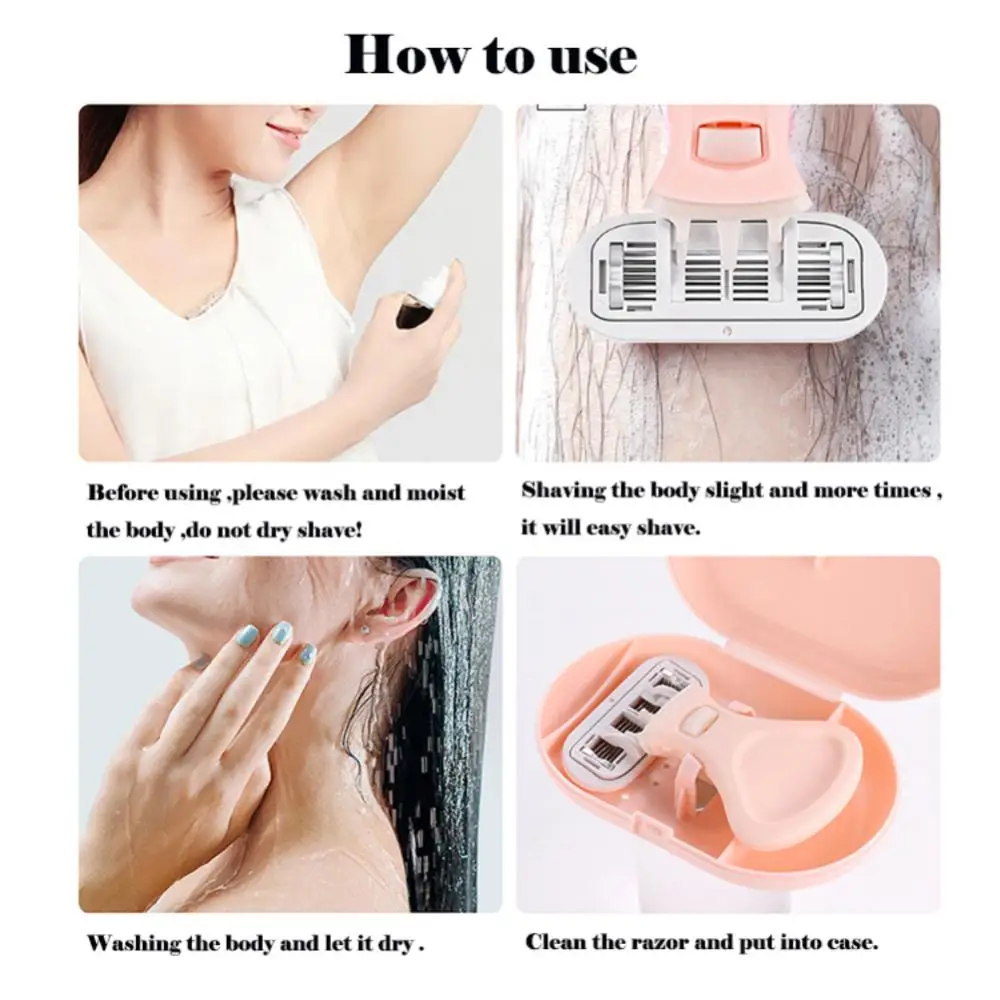 How to use

Before using ,please wash and moist the body ,do not dry shave!

Shaving the body slight and more times , it will easy shave.

Washing the body and let it dry .

Clean the razor and put into case.