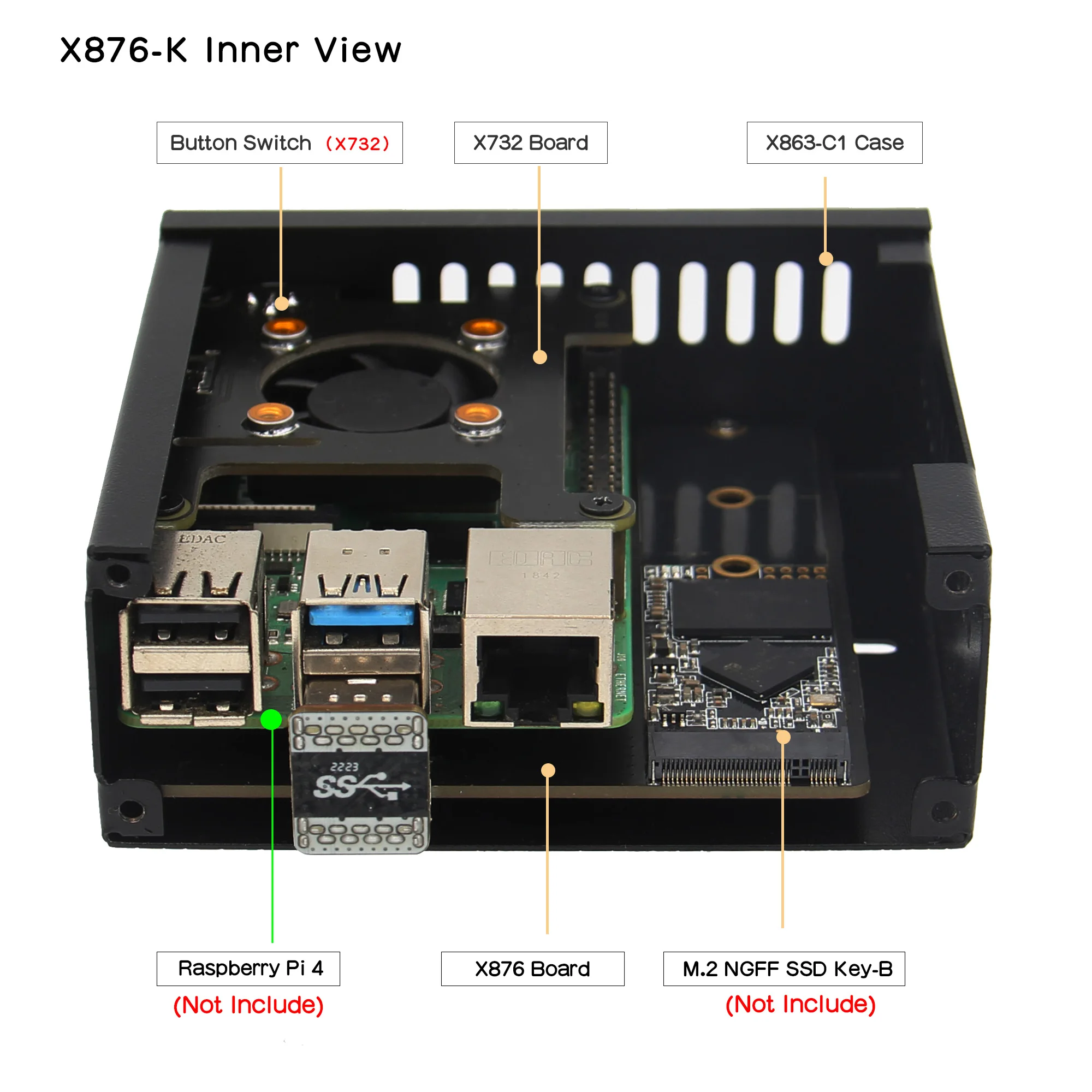 X876-K Inner View

Button Switch (X732)

X732 Board

X863-C1 Case

EDAC

1842

J10 ETHERNET

2223

SS

Raspberry Pi 4

(Not Include)

X876 Board

M.2 NGFF SSD Key-B

(Not Include)