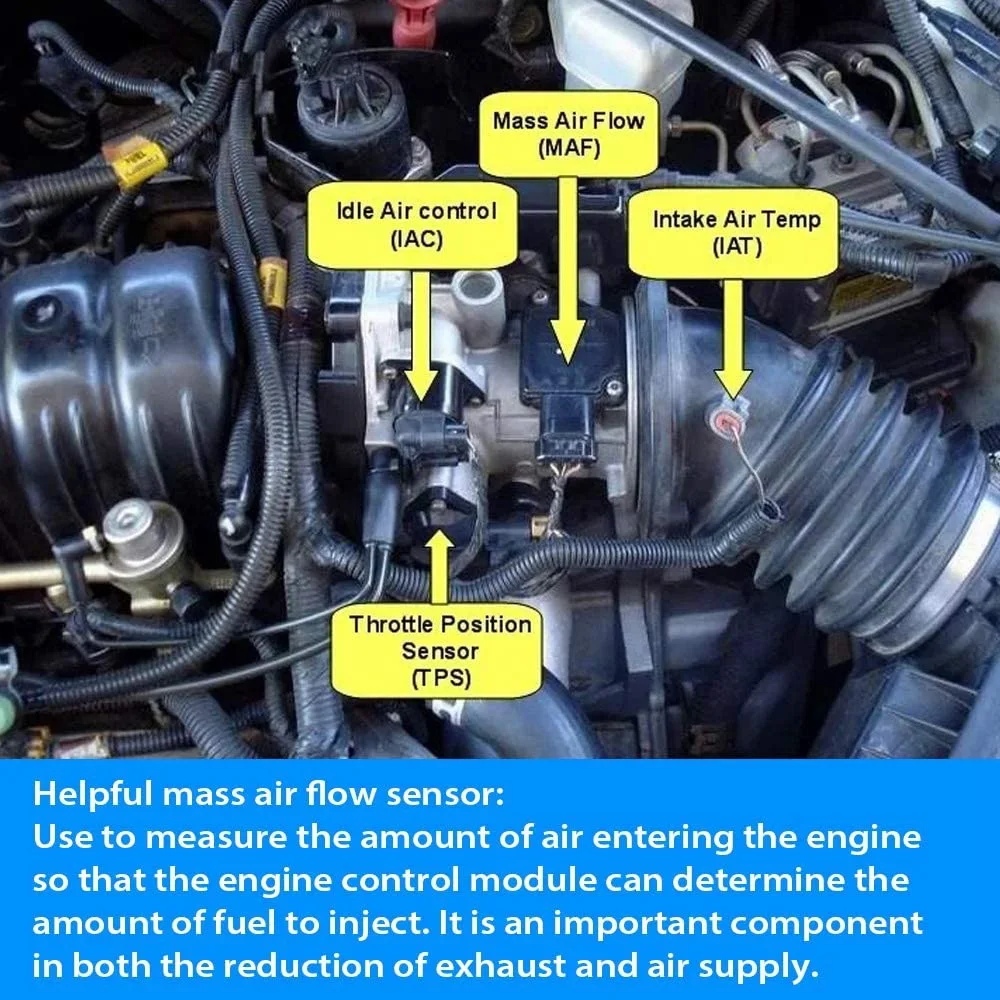 Mass Air Flow
(MAF)

Idle Air control
(IAC)

Intake Air Temp
(IAT)

Throttle Position
Sensor
(TPS)

Helpful mass air flow sensor:
Use to measure the amount of air entering the engine so that the engine control module can determine the amount of fuel to inject. It is an important component in both the reduction of exhaust and air supply.