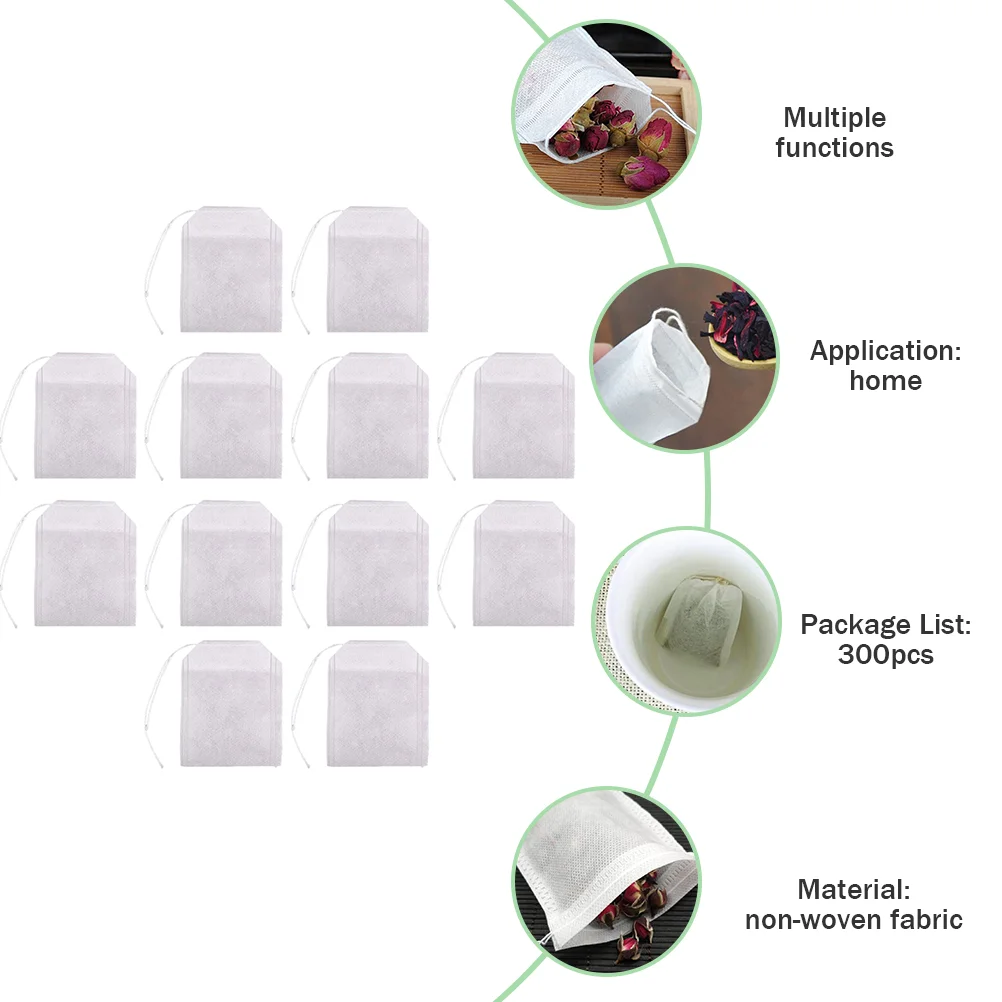 Multiple functions

Application: home

Package List: 300pcs

Material: non-woven fabric