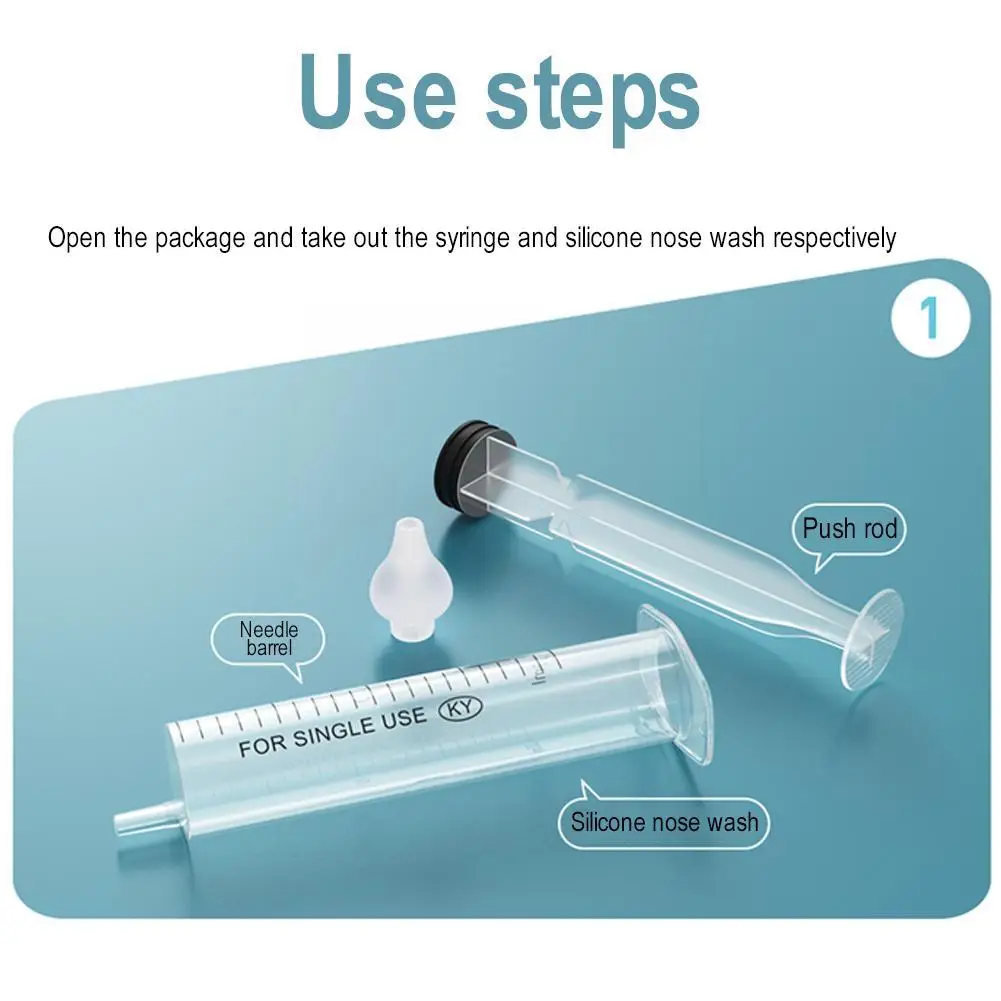 Use steps

Open the package and take out the syringe and silicone nose wash respectively

1

Push rod

Needle barrel

FOR SINGLE USE KY

Silicone nose wash