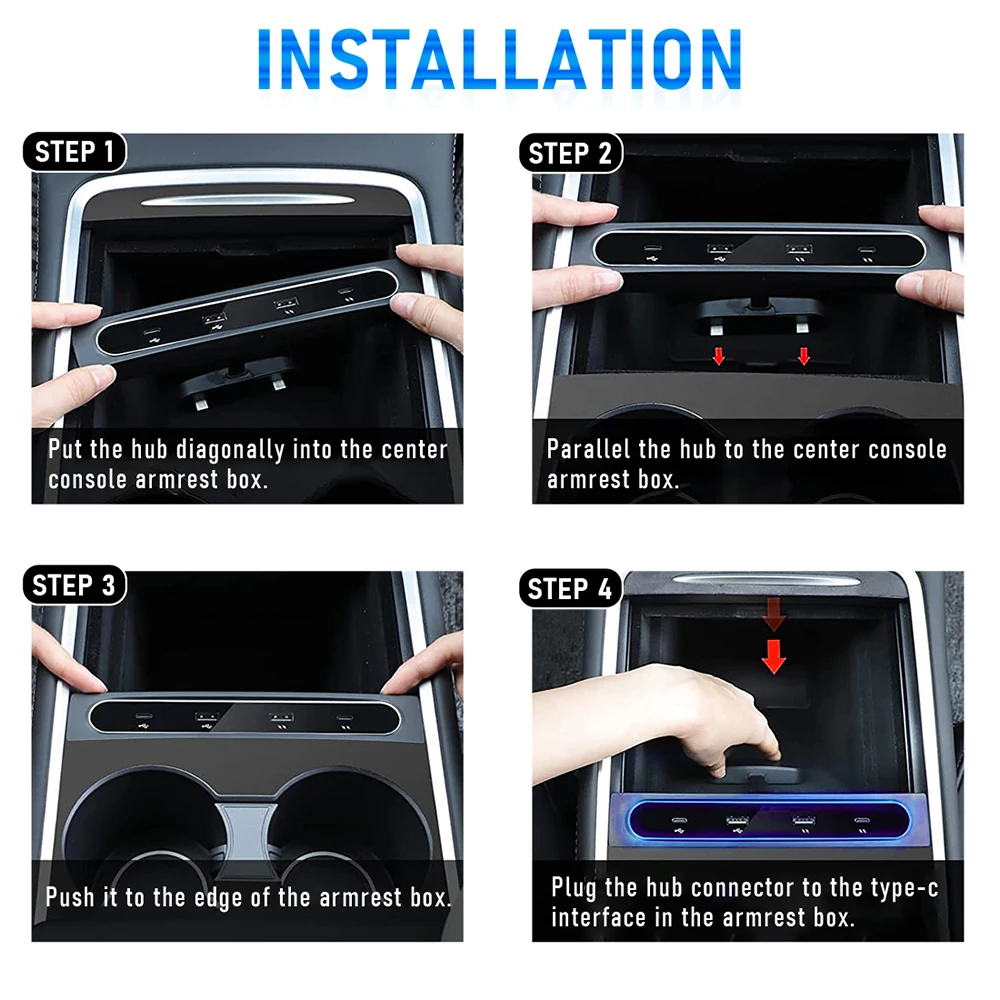 INSTALLATION

STEP 1

Put the hub diagonally into the center console armrest box.

STEP 2

Parallel the hub to the center console armrest box.

STEP 3

Push it to the edge of the armrest box.

STEP 4

Plug the hub connector to the type-c interface in the armrest box.