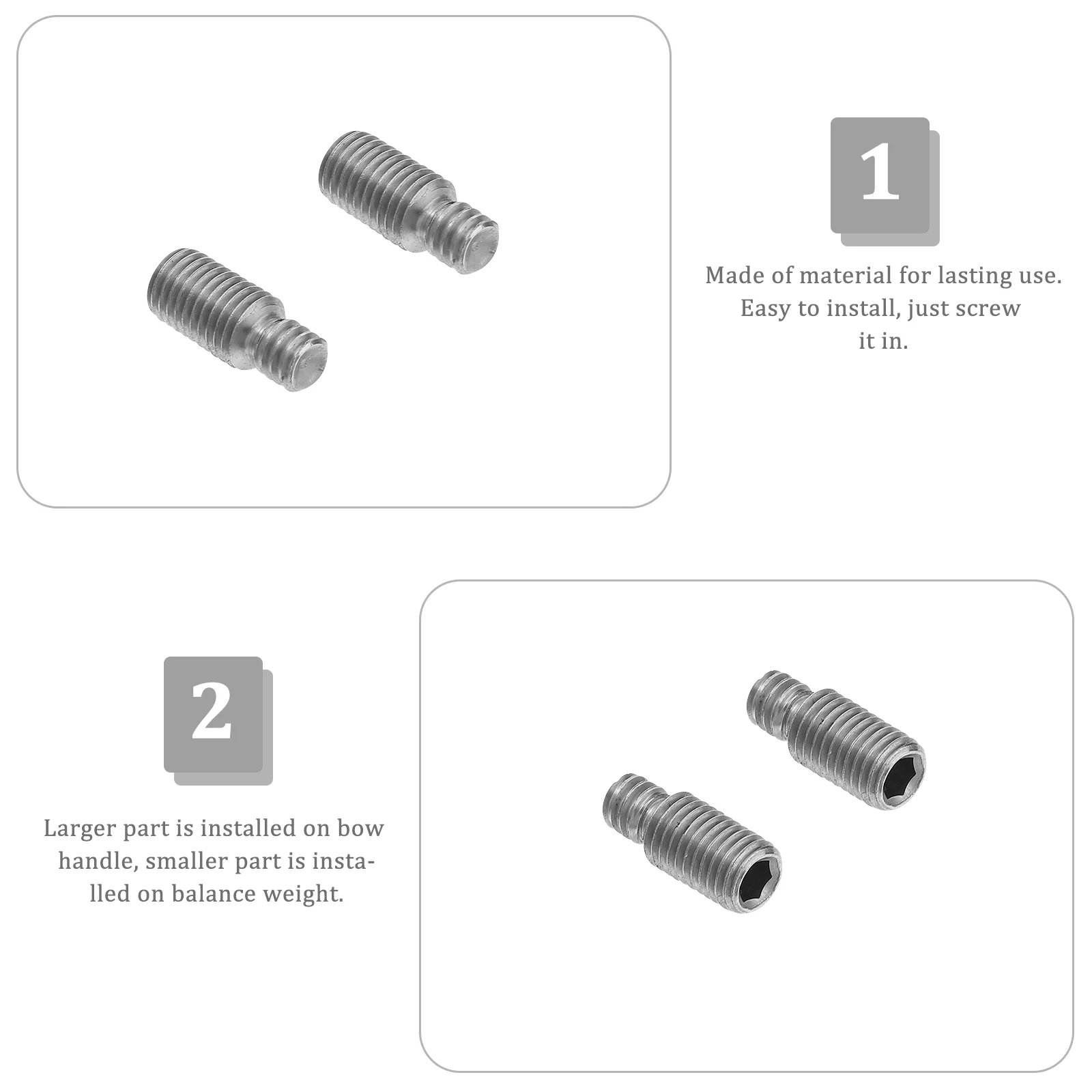 1

Made of material for lasting use. Easy to install, just screw it in.

2

Larger part is installed on bow handle, smaller part is installed on balance weight.