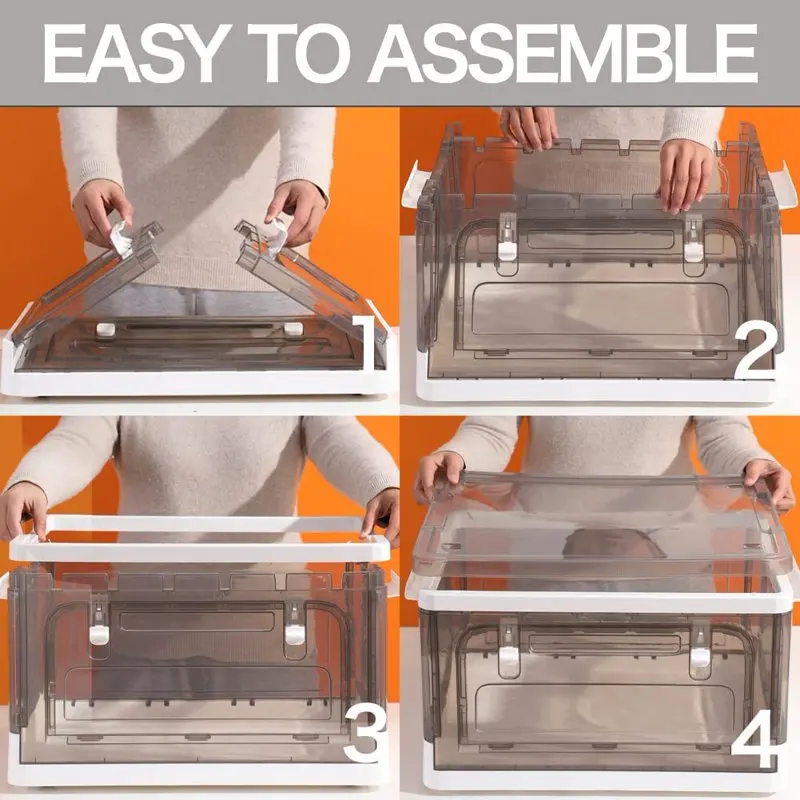 EASY TO ASSEMBLE

1

2

3

4