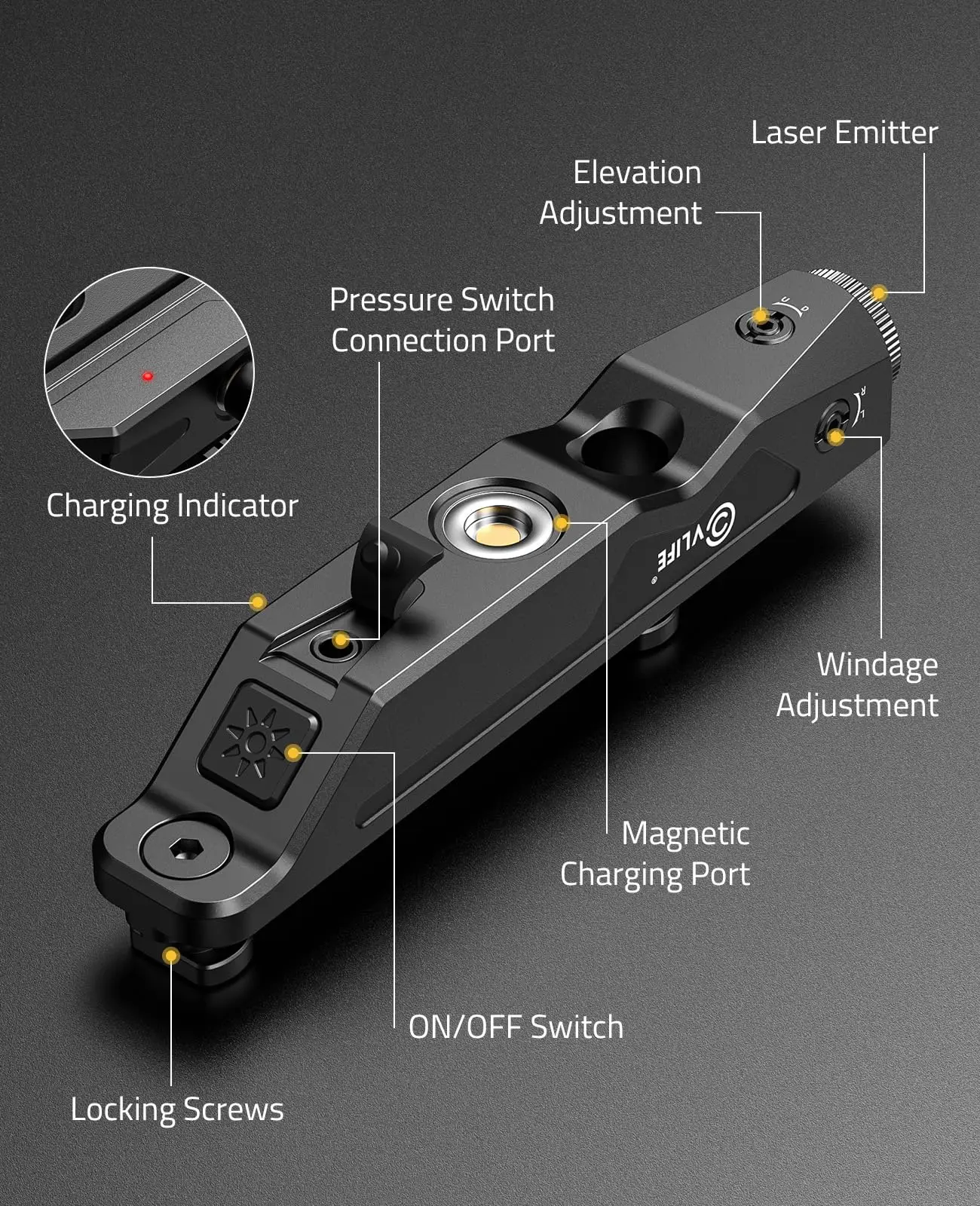 Laser Emitter

Elevation Adjustment

Pressure Switch Connection Port

Charging Indicator

CVLIFE

Windage Adjustment

Magnetic Charging Port

ON/OFF Switch

Locking Screws