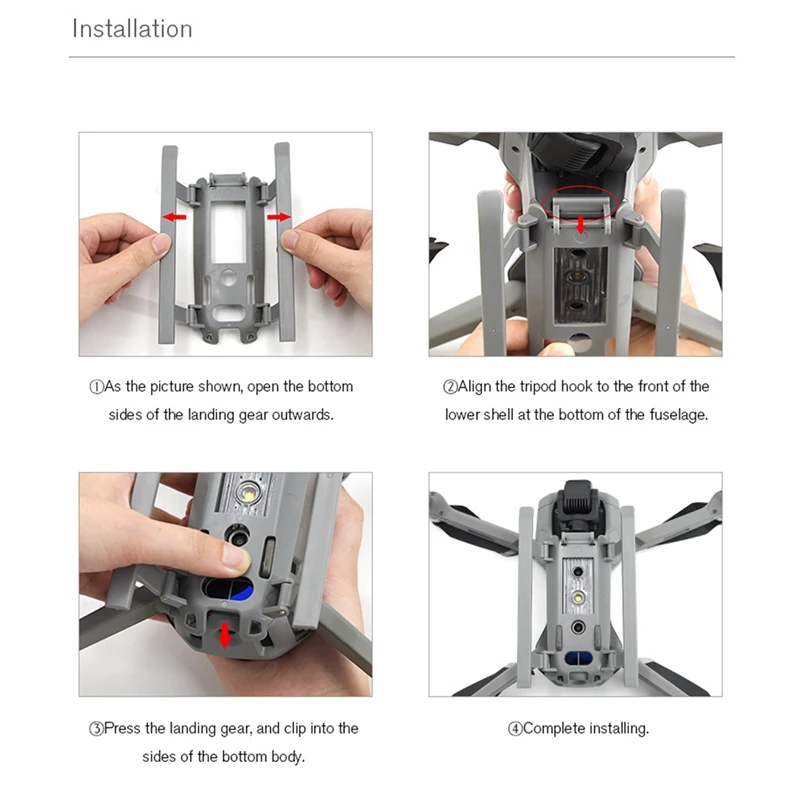 Installation

①As the picture shown, open the bottom sides of the landing gear outwards.

②Align the tripod hook to the front of the lower shell at the bottom of the fuselage.

③Press the landing gear, and clip into the sides of the bottom body.

④Complete installing.