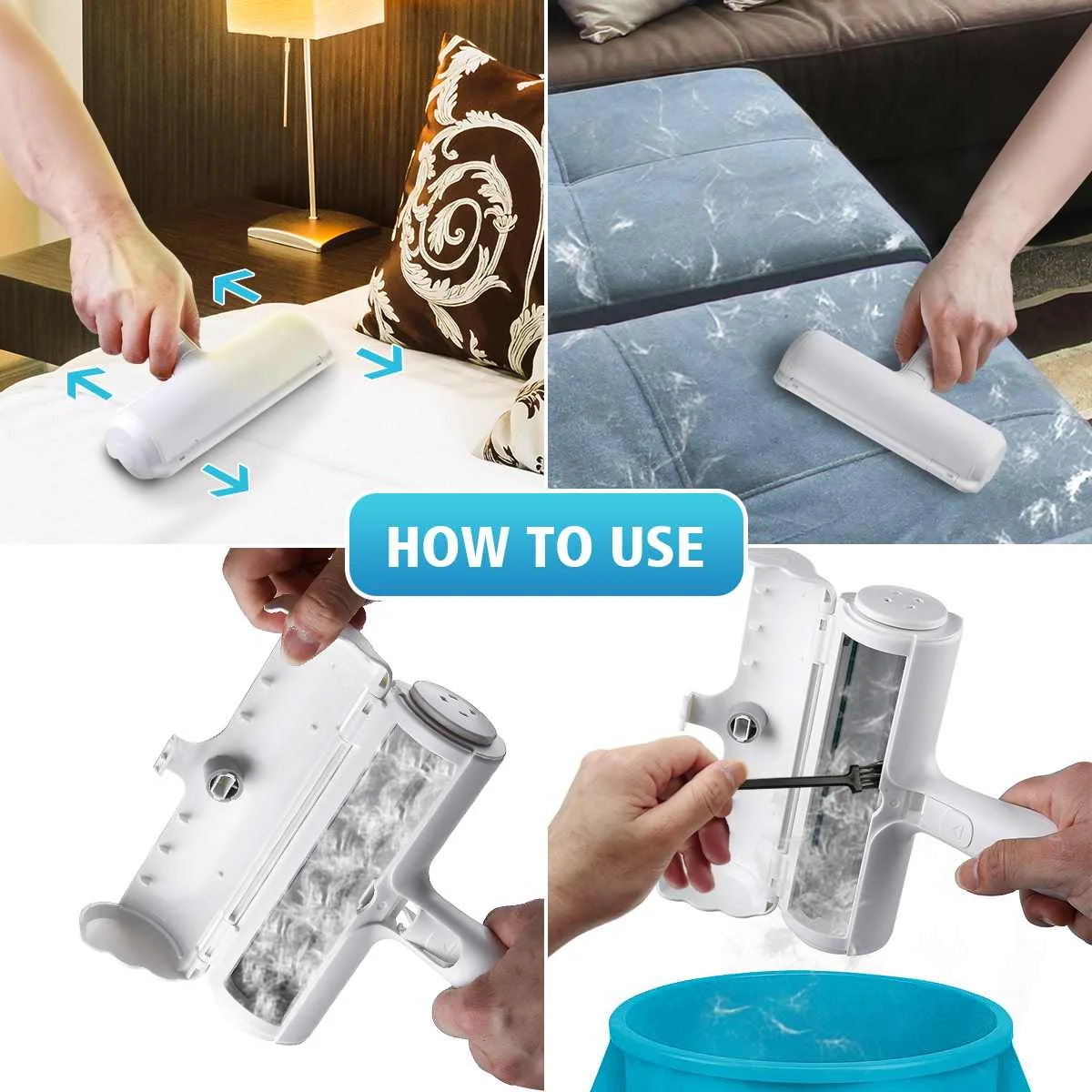 HOW TO USE