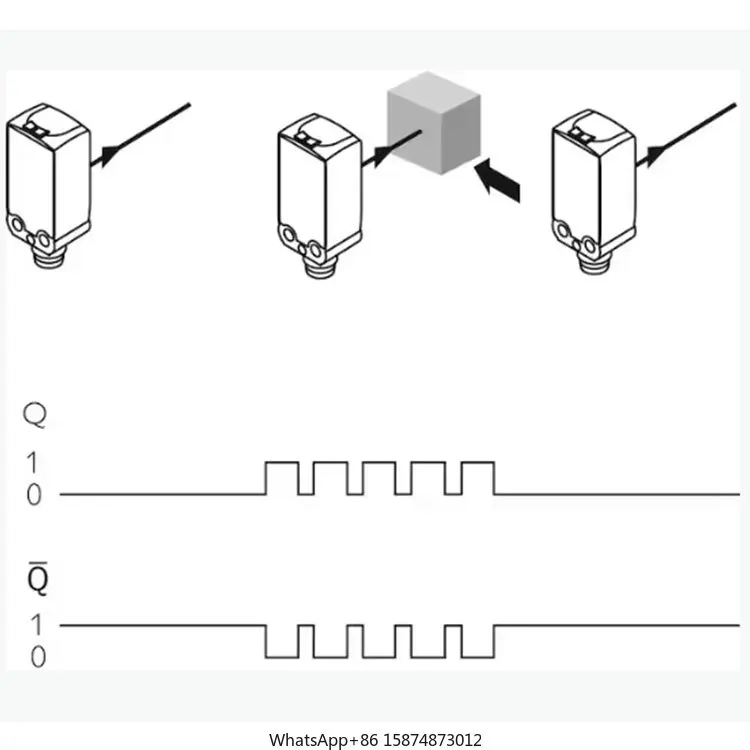 Q
1
0

$\overline{Q}$
1
0

WhatsApp+86 15874873012