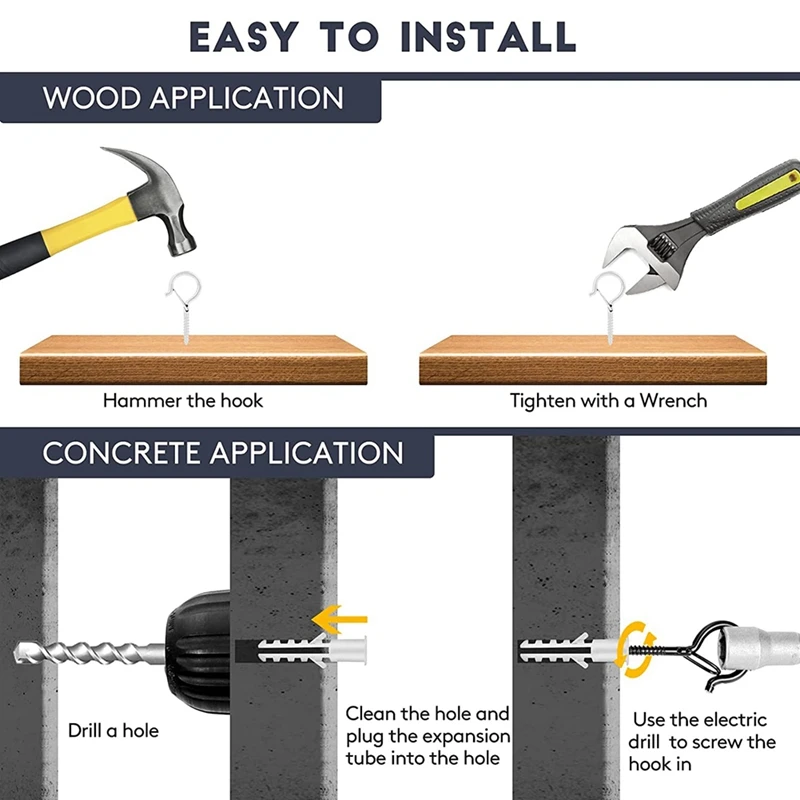 EASY TO INSTALL

WOOD APPLICATION

Hammer the hook

Tighten with a Wrench

CONCRETE APPLICATION

Drill a hole

Clean the hole and plug the expansion tube into the hole

Use the electric drill to screw the hook in