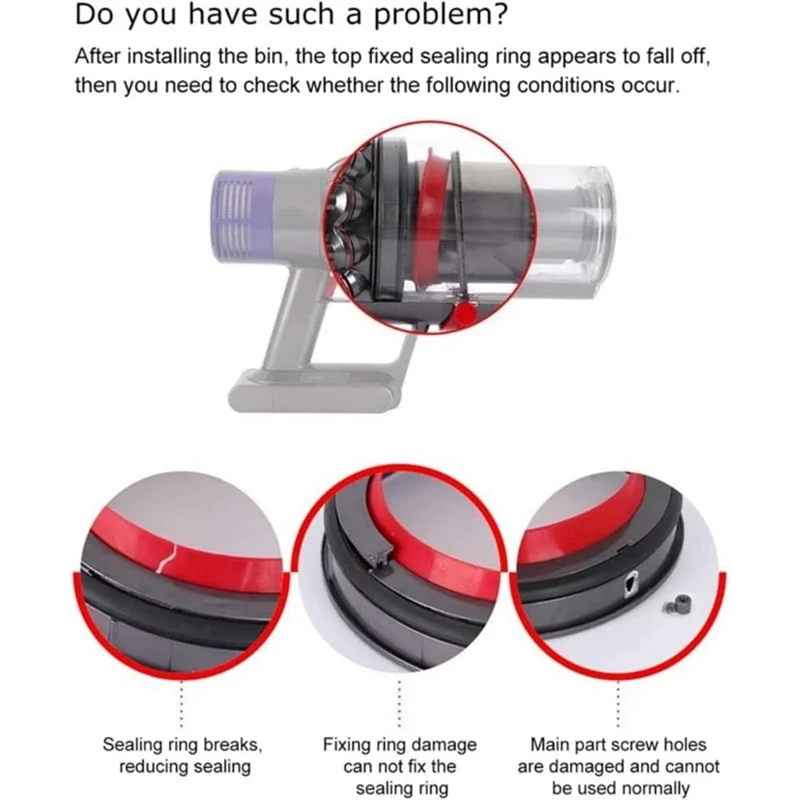 Do you have such a problem?

After installing the bin, the top fixed sealing ring appears to fall off, then you need to check whether the following conditions occur.

Sealing ring breaks, reducing sealing

Fixing ring damage can not fix the sealing ring

Main part screw holes are damaged and cannot be used normally