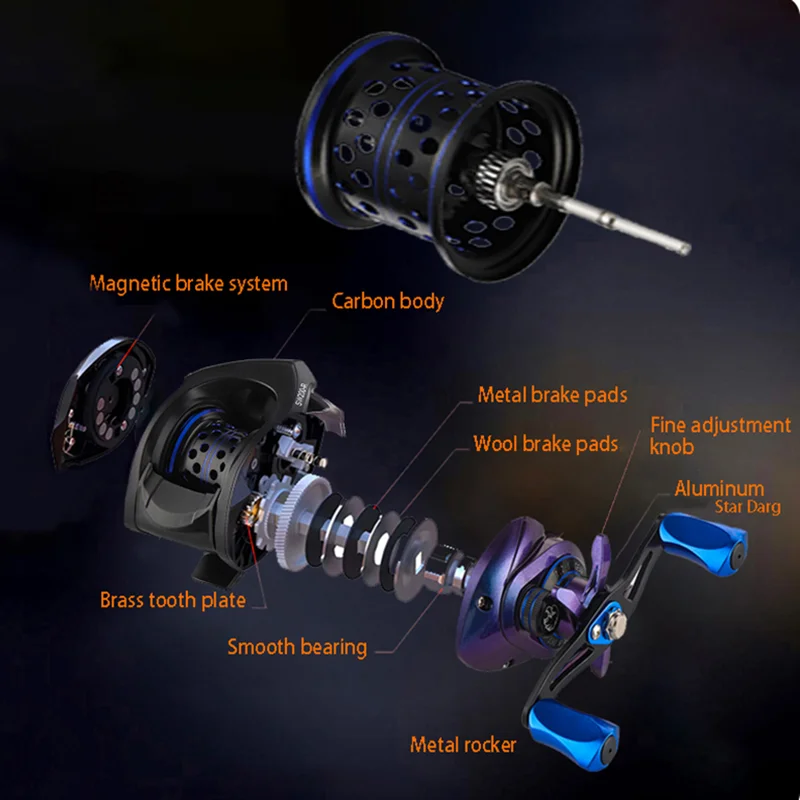 Magnetic brake system

Carbon body

Metal brake pads

Wool brake pads

Fine adjustment knob

Aluminum Star Darg

Brass tooth plate

Smooth bearing

Metal rocker