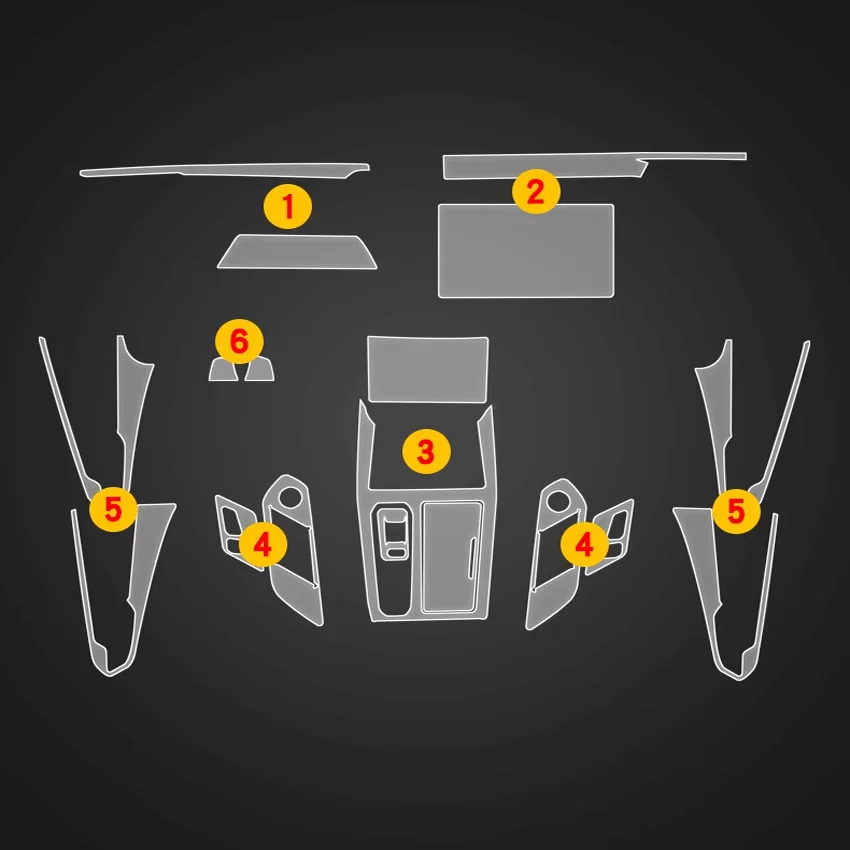 1
2
6
3
5
4
4
5