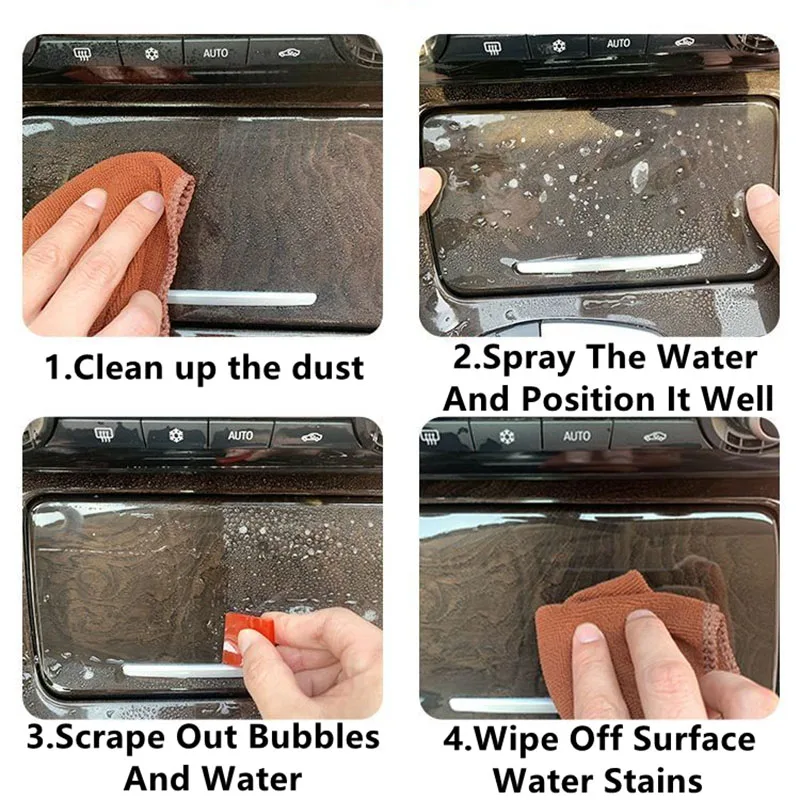 AUTO

1.Clean up the dust

AUTO

2.Spray The Water And Position It Well

AUTO

3.Scrape Out Bubbles And Water

AUTO

4.Wipe Off Surface Water Stains