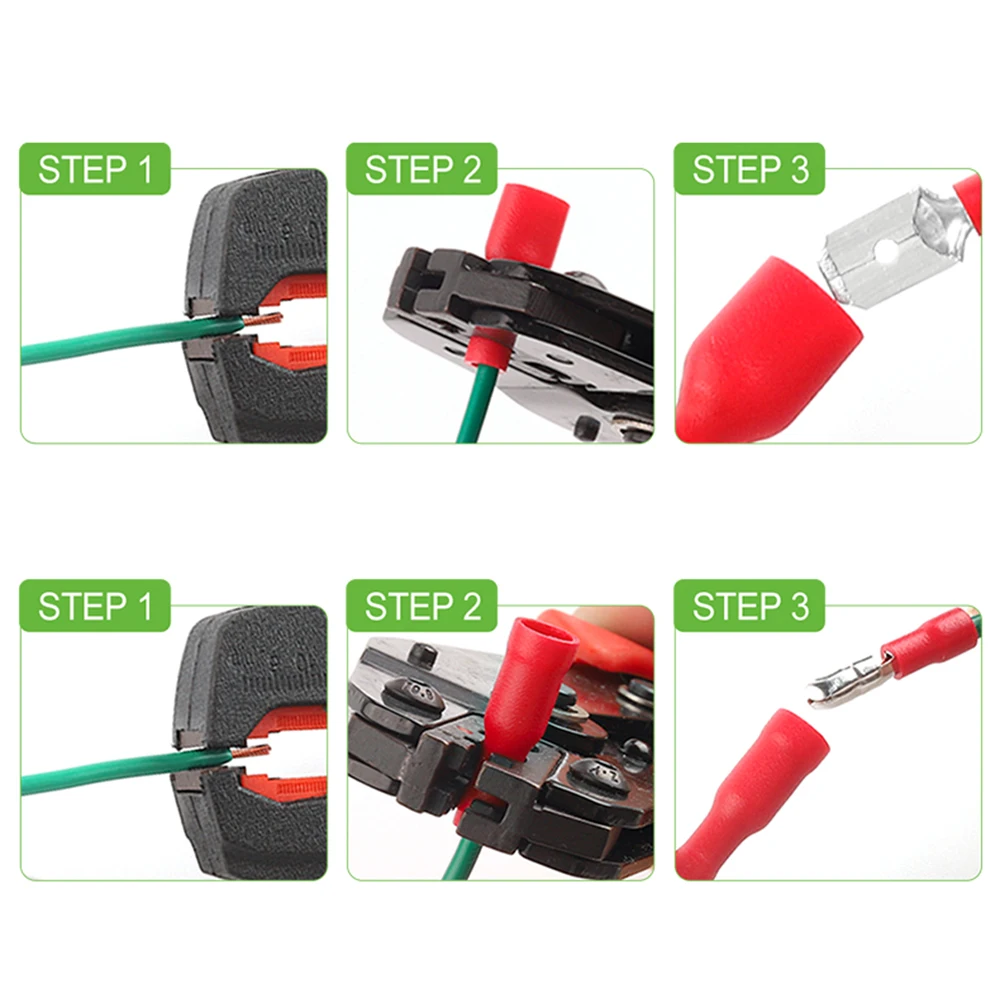 STEP 1

STEP 2

STEP 3

STEP 1

STEP 2

STEP 3