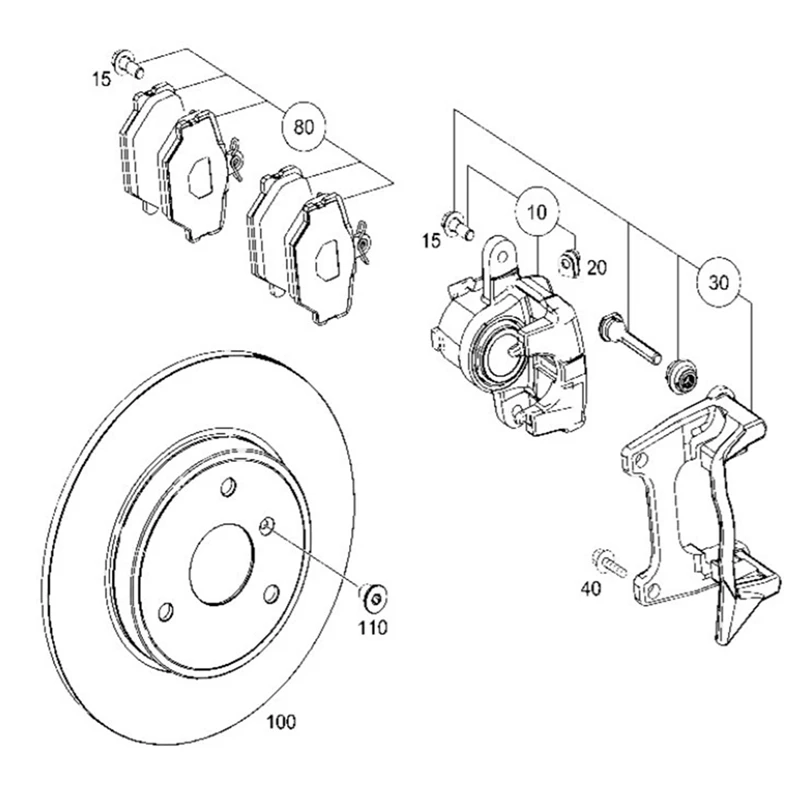 15
80
15
10
20
30
40
110
100