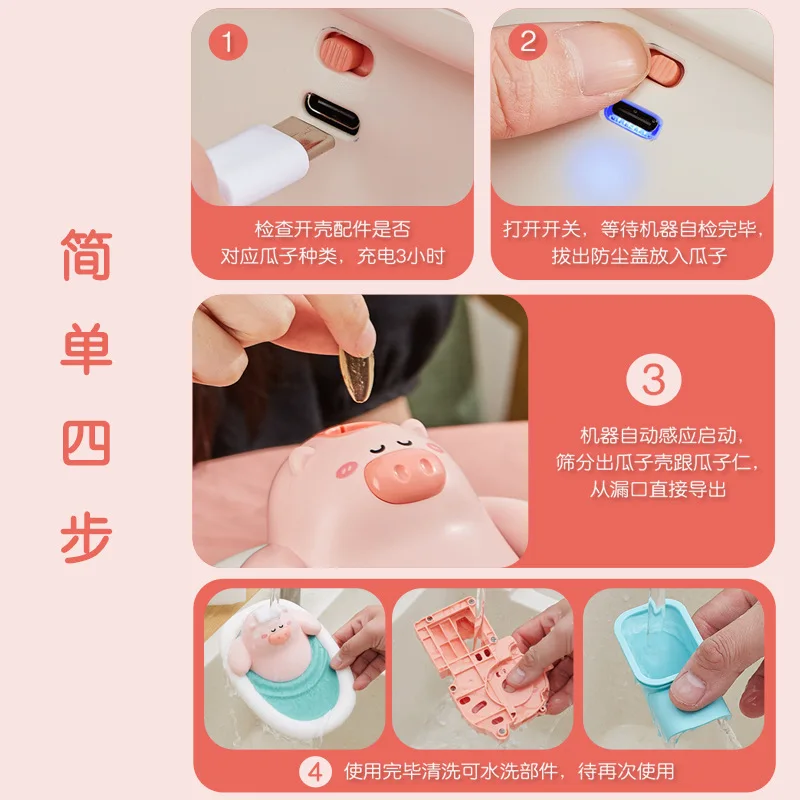 简单四步

1
检查开壳配件是否对应瓜子种类，充电3小时

2
打开开关，等待机器自检完毕，拔出防尘盖放入瓜子

3
机器自动感应启动，筛分出瓜子壳跟瓜子仁，从漏口直接导出

4
使用完毕清洗可水洗部件，待再次使用