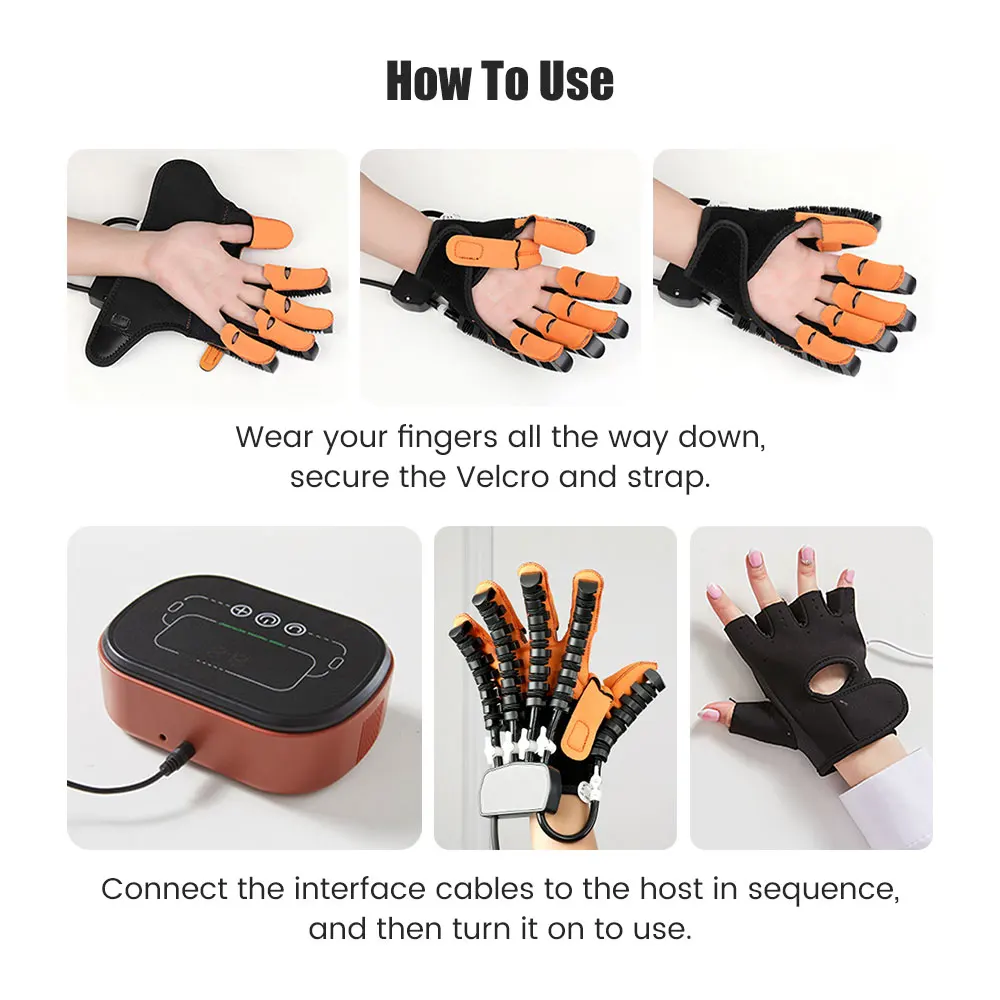 How To Use

Wear your fingers all the way down, secure the Velcro and strap.

Connect the interface cables to the host in sequence, and then turn it on to use.