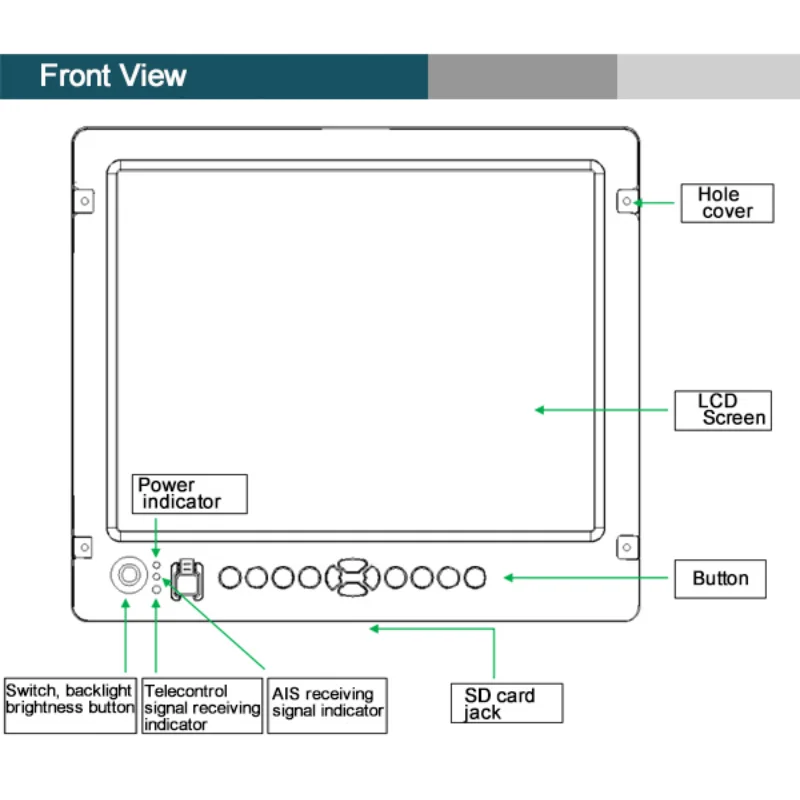 Front View

Hole cover

LCD Screen

Power indicator

Button

Switch, backlight brightness button

Telecontrol signal receiving indicator

AIS receiving signal indicator

SD card jack