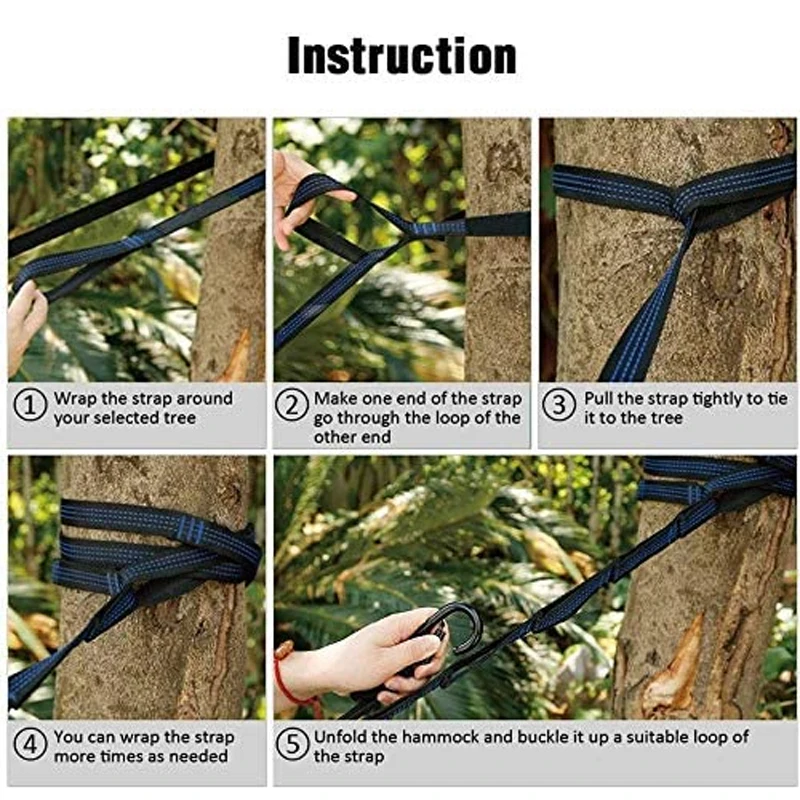 Instruction

① Wrap the strap around your selected tree

② Make one end of the strap go through the loop of the other end

③ Pull the strap tightly to tie it to the tree

④ You can wrap the strap more times as needed

⑤ Unfold the hammock and buckle it up a suitable loop of the strap