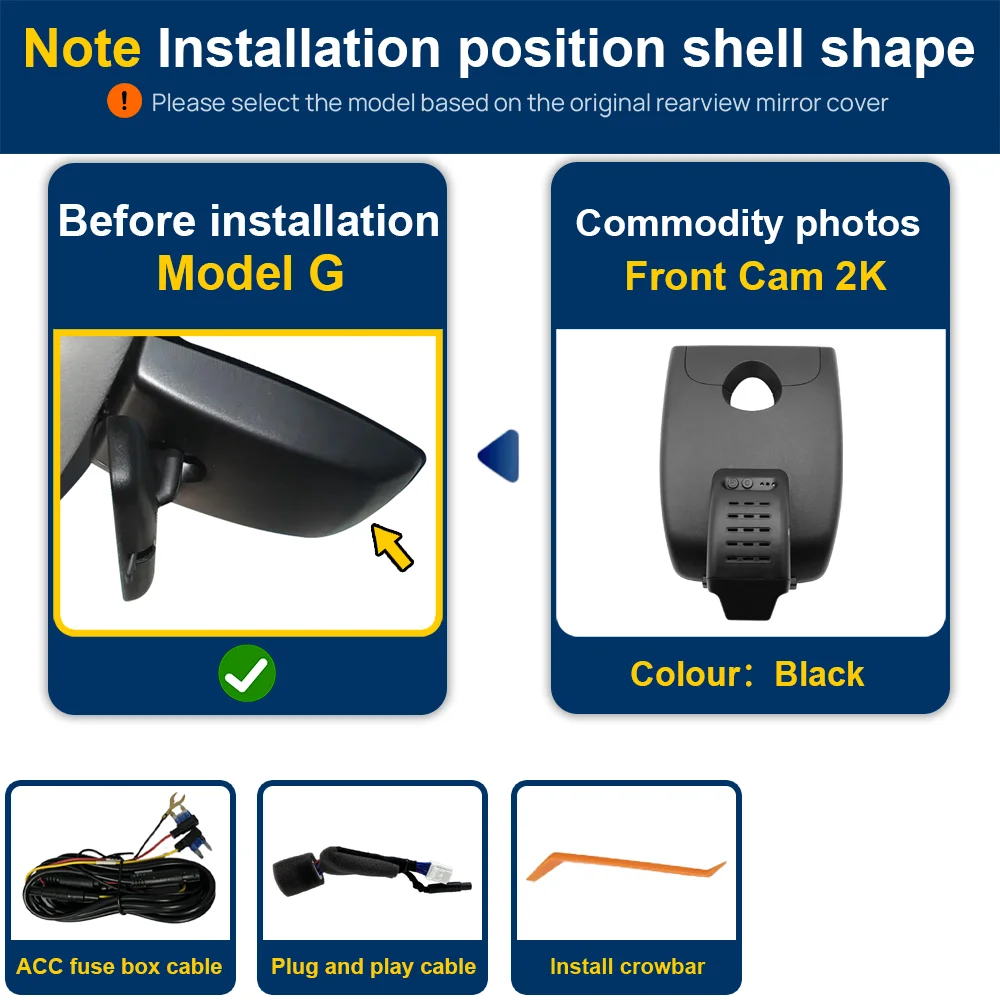 Note Installation position shell shape
! Please select the model based on the original rearview mirror cover

Before installation
Model G

Commodity photos
Front Cam 2K

Colour: Black

ACC fuse box cable

Plug and play cable

Install crowbar