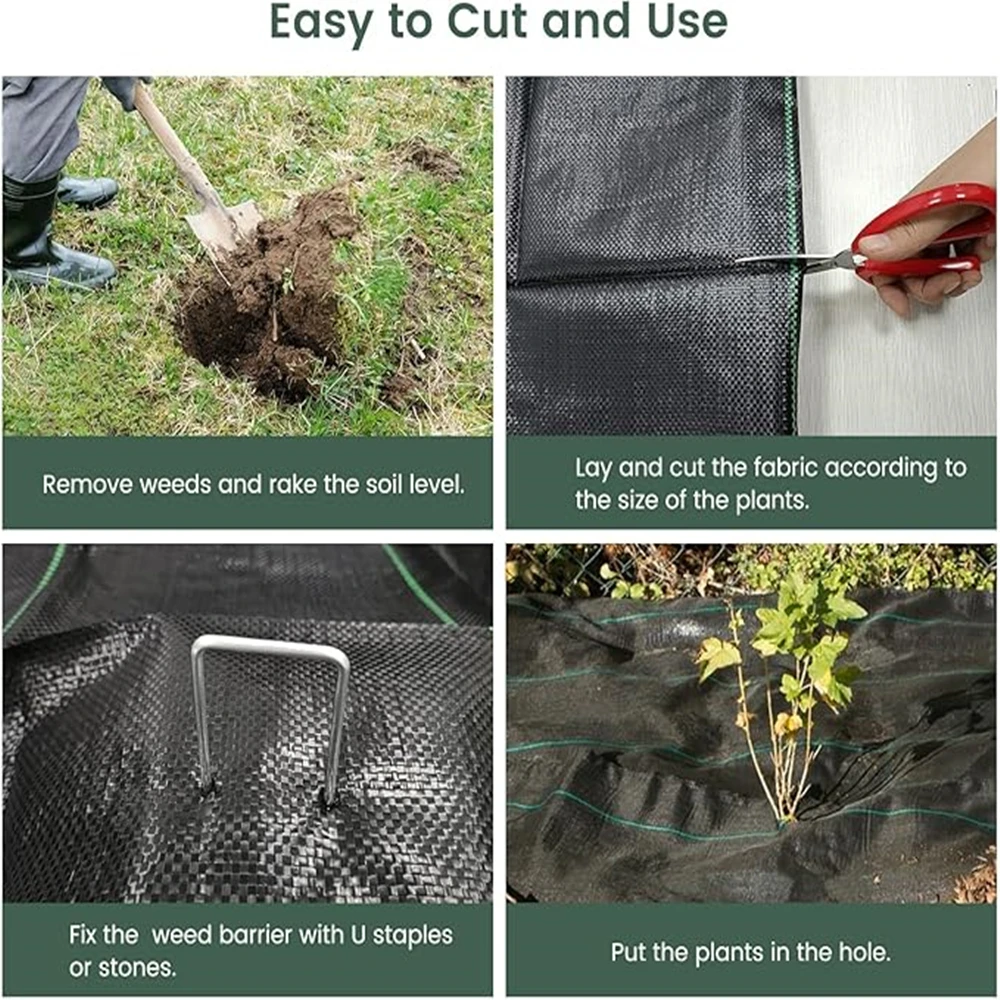 Easy to Cut and Use

Remove weeds and rake the soil level.

Lay and cut the fabric according to the size of the plants.

Fix the weed barrier with U staples or stones.

Put the plants in the hole.