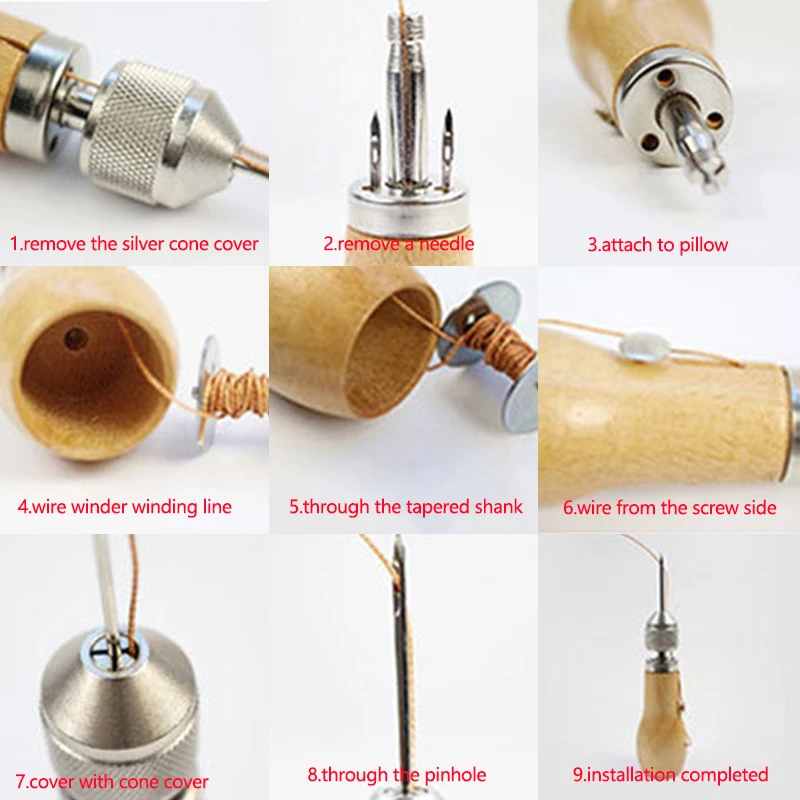 1.remove the silver cone cover

2.remove a needle

3.attach to pillow

4.wire winder winding line

5.through the tapered shank

6.wire from the screw side

7.cover with cone cover

8.through the pinhole

9.installation completed