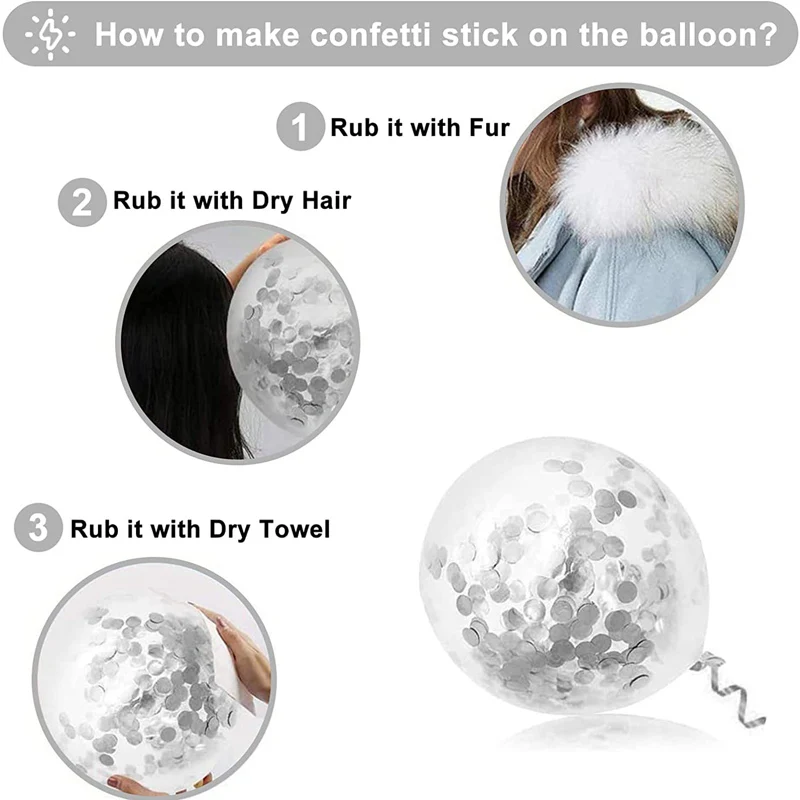 How to make confetti stick on the balloon?

1 Rub it with Fur

2 Rub it with Dry Hair

3 Rub it with Dry Towel