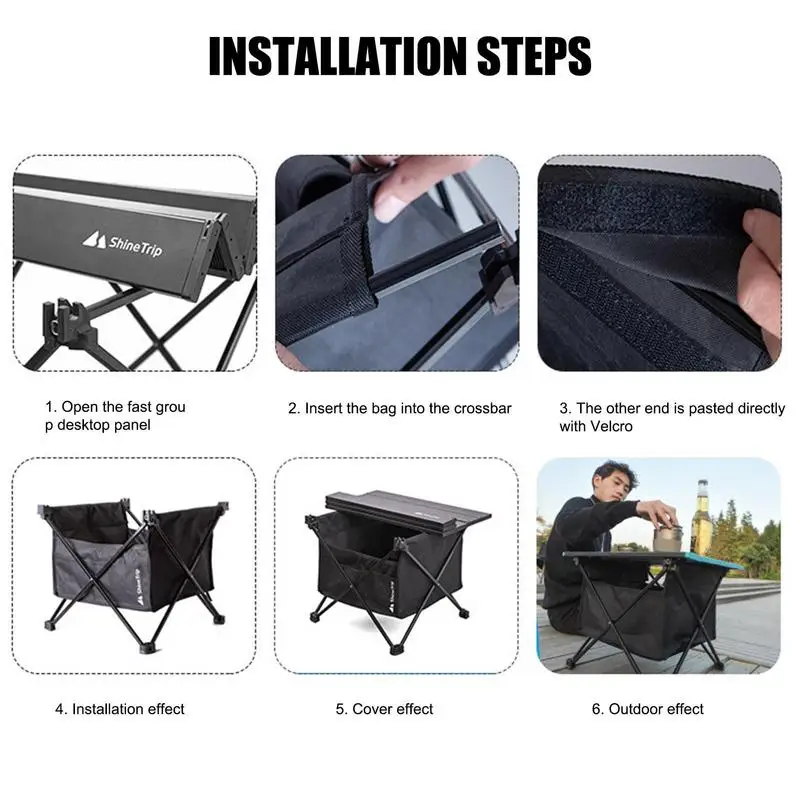 INSTALLATION STEPS

ShineTrip

1. Open the fast grou p desktop panel

2. Insert the bag into the crossbar

3. The other end is pasted directly with Velcro

ShineTrip

ShineTrip

4. Installation effect

5. Cover effect

6. Outdoor effect