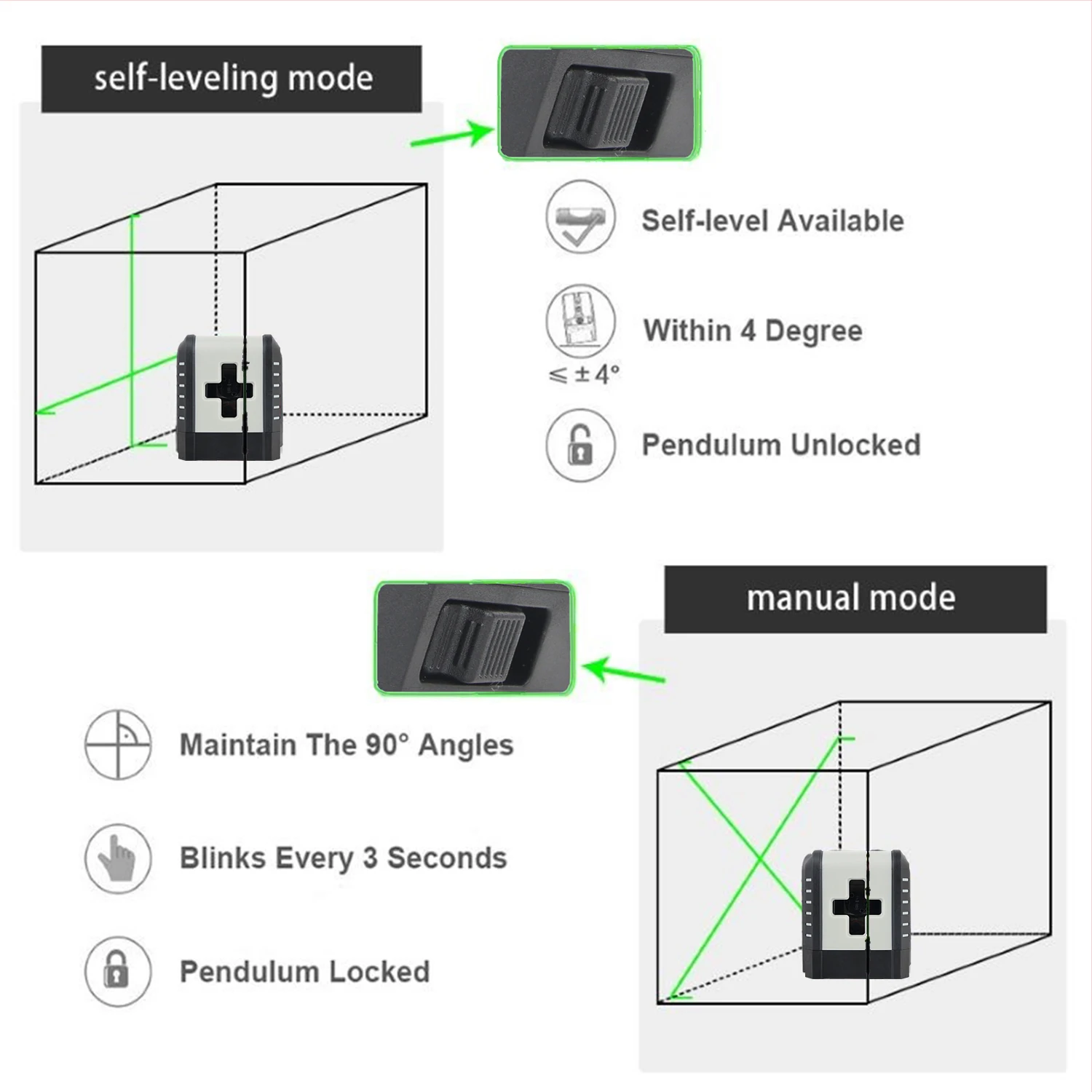 self-leveling mode

Self-level Available

Within 4 Degree

$\leqslant \pm 4°$

Pendulum Unlocked

manual mode

Maintain The 90° Angles

Blinks Every 3 Seconds

Pendulum Locked